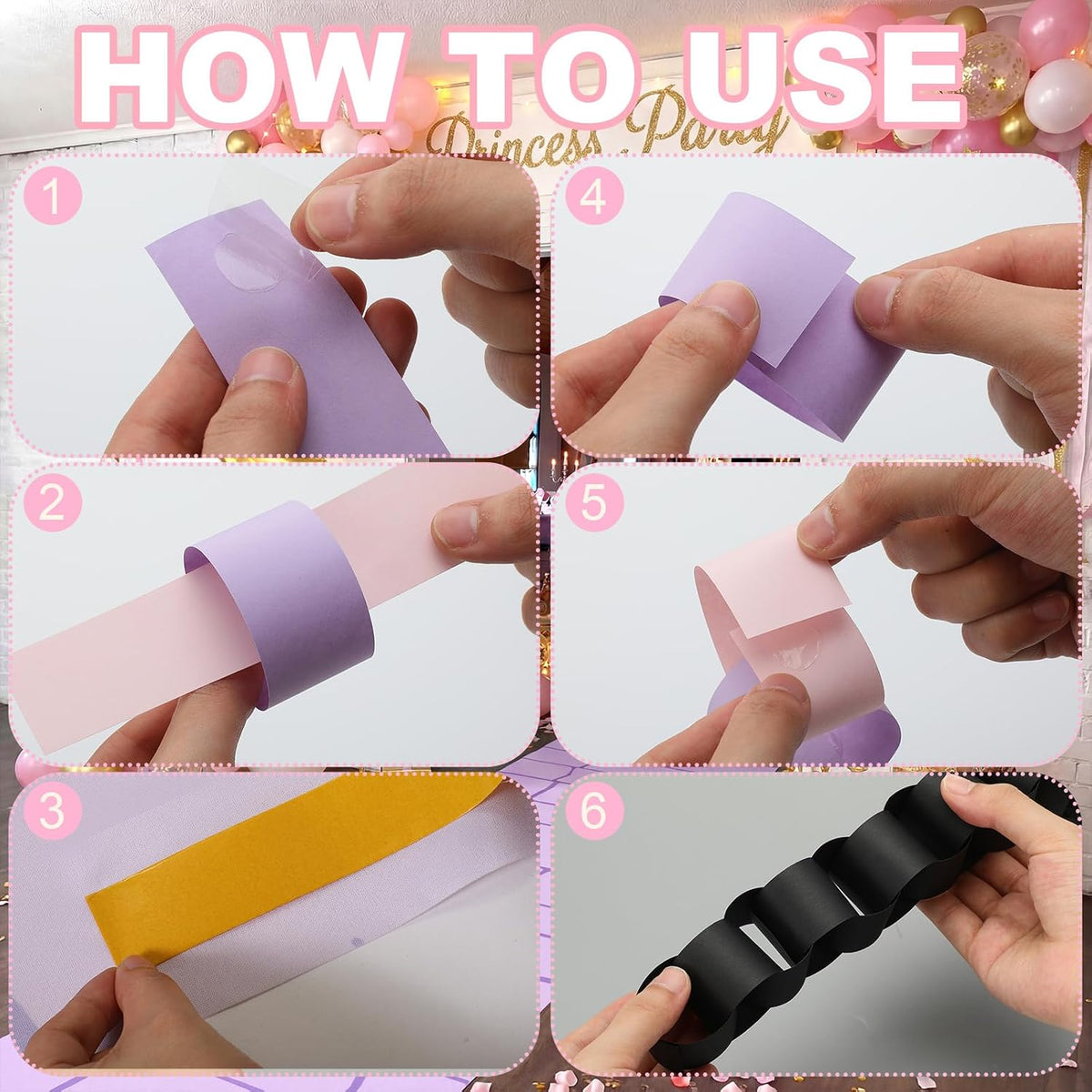 HOW TO USE

Princess Party

1

4

2

5

3

6