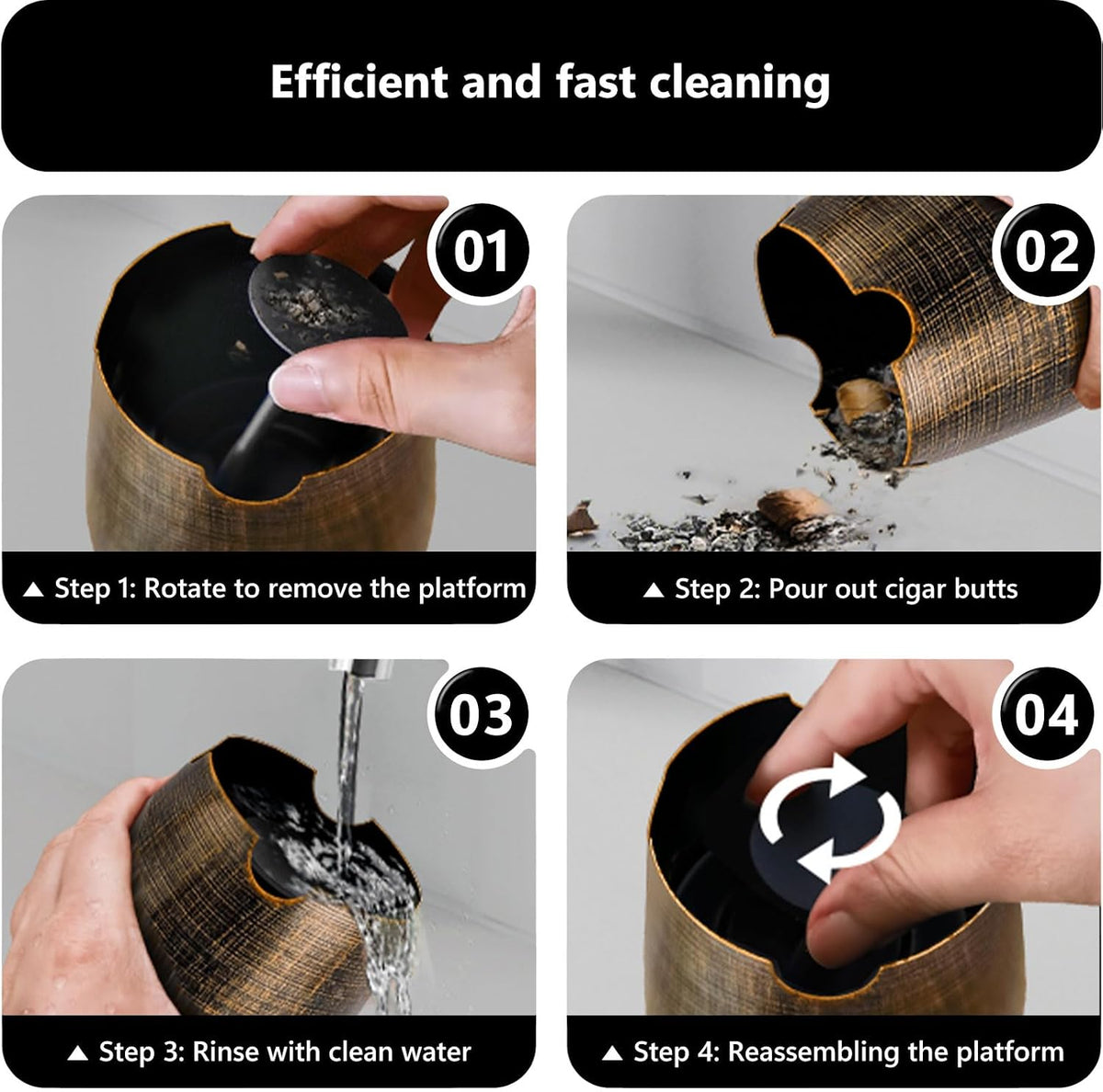 Efficient and fast cleaning

01

▲ Step 1: Rotate to remove the platform

02

▲ Step 2: Pour out cigar butts

03

▲ Step 3: Rinse with clean water

04

▲ Step 4: Reassembling the platform