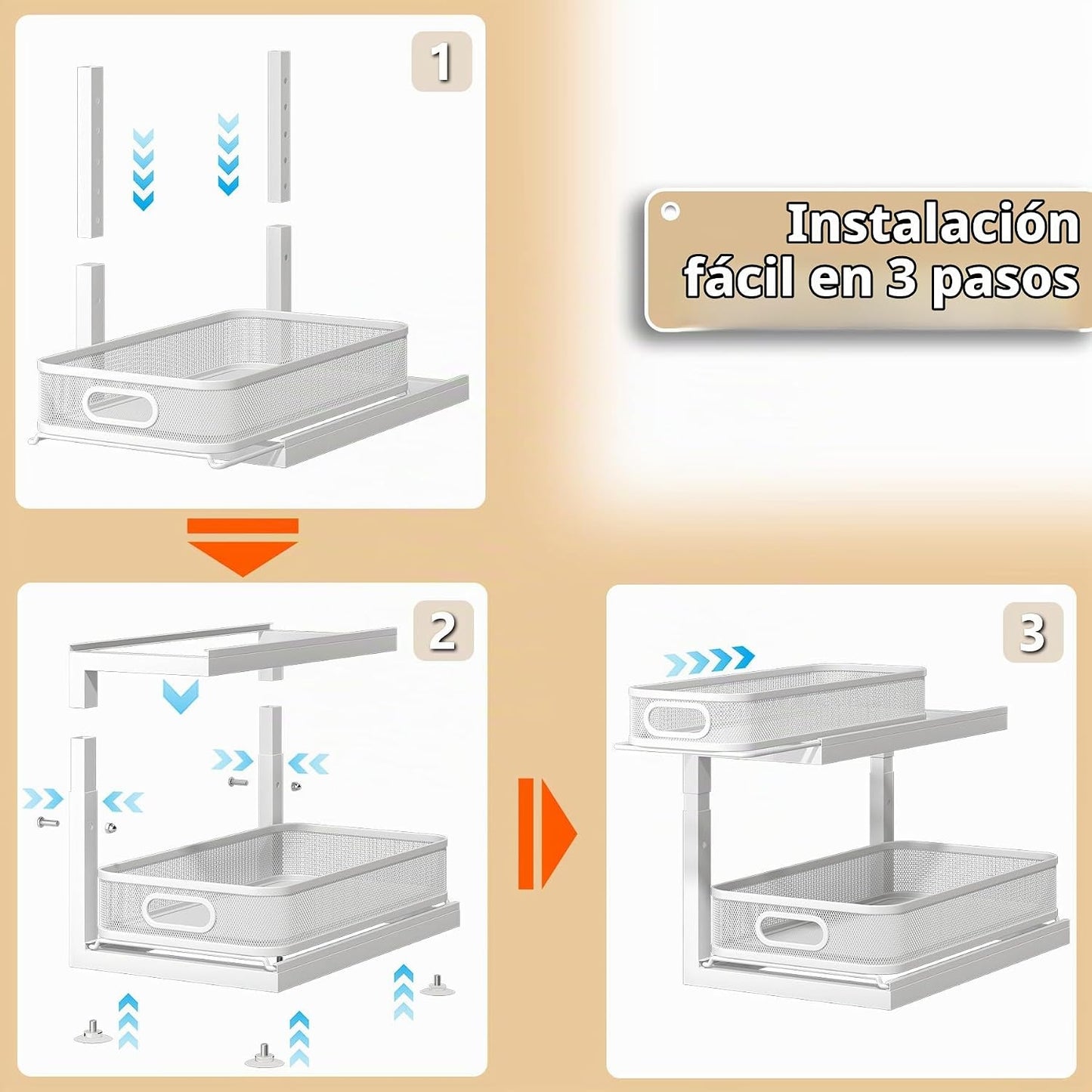 1

Instalación fácil en 3 pasos

2

3