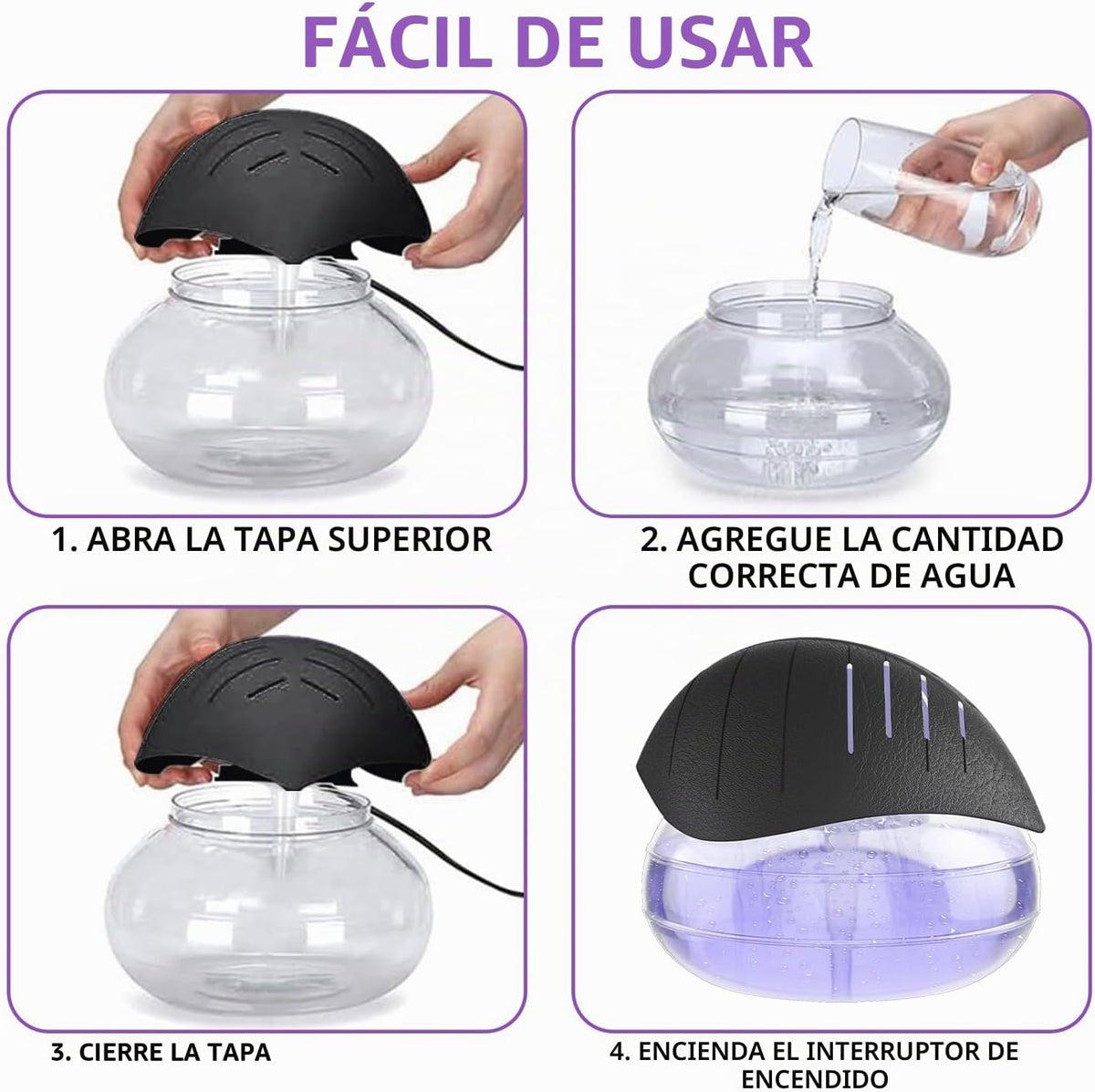 FÁCIL DE USAR

1. ABRA LA TAPA SUPERIOR

2. AGREGUE LA CANTIDAD CORRECTA DE AGUA

3. CIERRE LA TAPA

4. ENCIENDA EL INTERRUPTOR DE ENCENDIDO