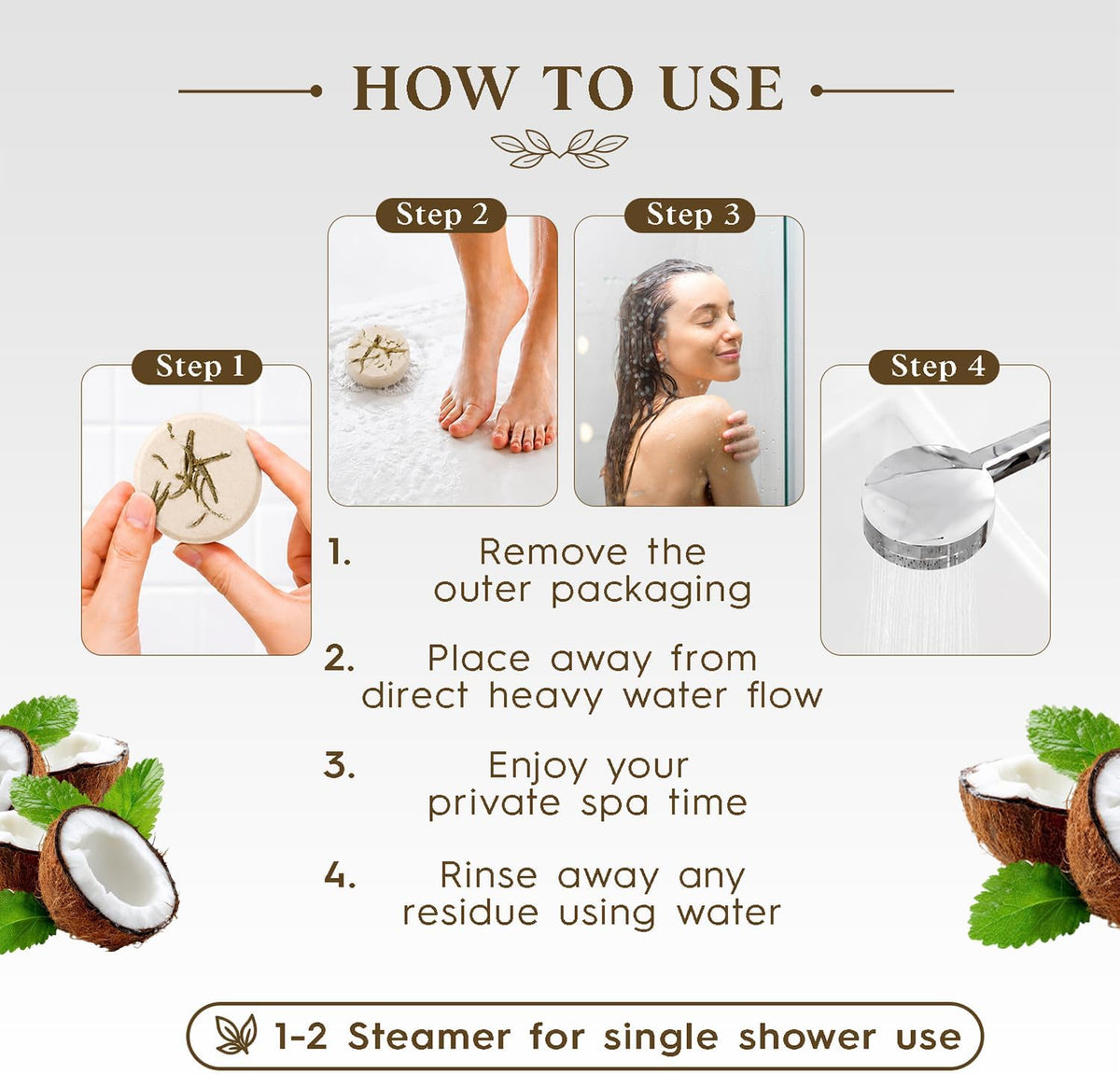 HOW TO USE

Step 1

Step 2

Step 3

Step 4

1. Remove the outer packaging

2. Place away from direct heavy water flow

3. Enjoy your private spa time

4. Rinse away any residue using water

1-2 Steamer for single shower use