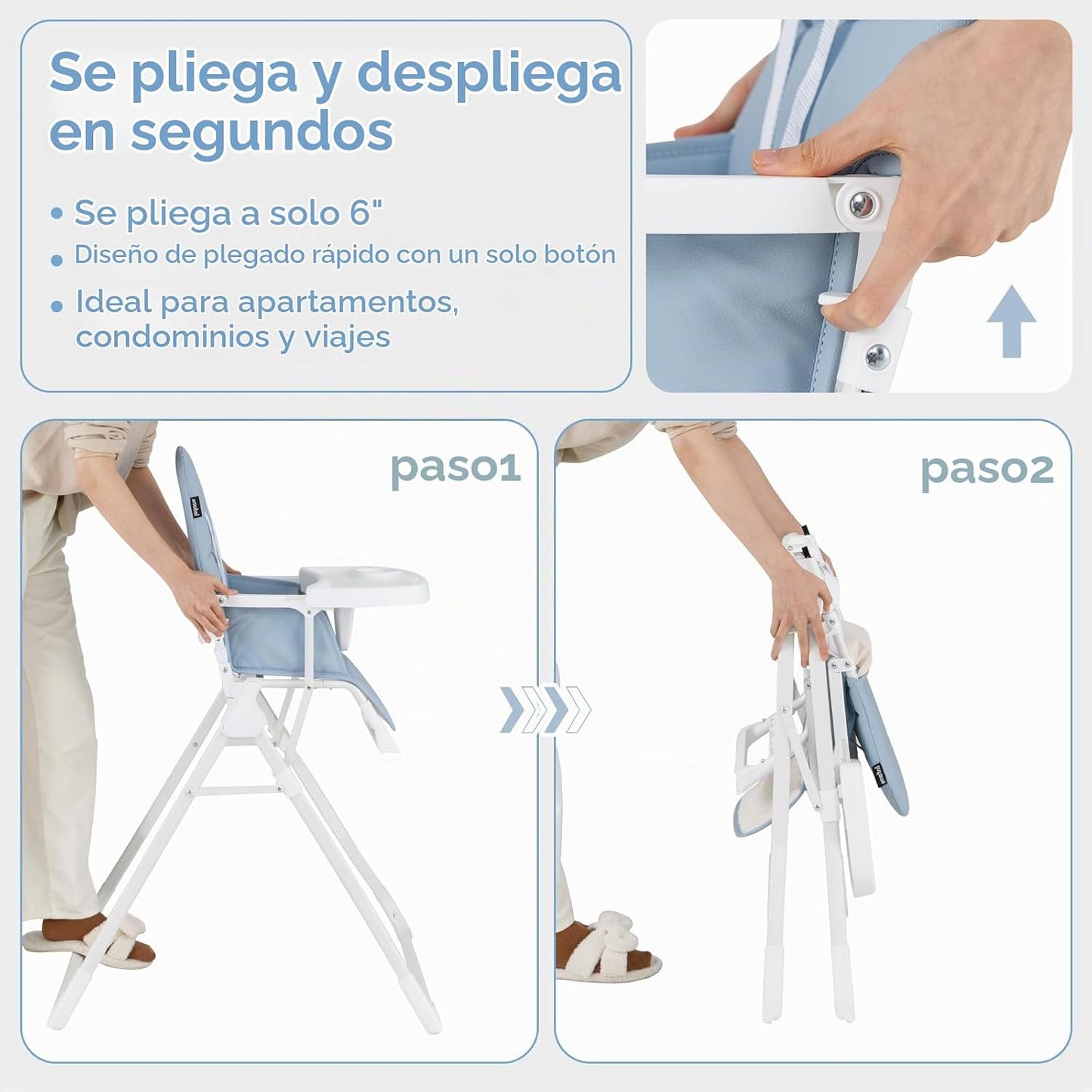 Se pliega y despliega en segundos

• Se pliega a solo 6"
• Diseño de plegado rápido con un solo botón
• Ideal para apartamentos, condominios y viajes

paso1

paso2