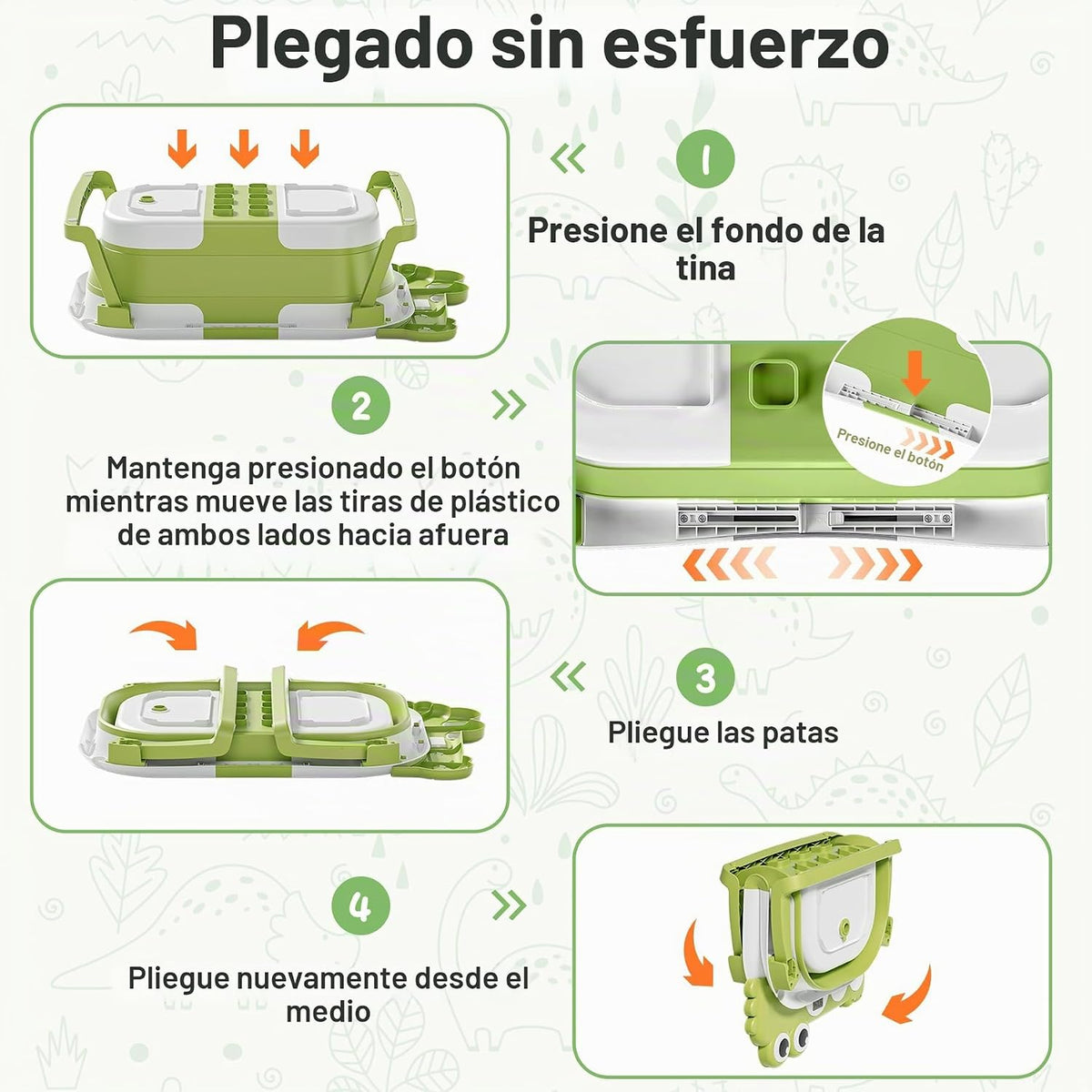 Plegado sin esfuerzo

1

Presione el fondo de la tina

2

Mantenga presionado el botón mientras mueve las tiras de plástico de ambos lados hacia afuera

Presione el botón

3

Pliegue las patas

4

Pliegue nuevamente desde el medio