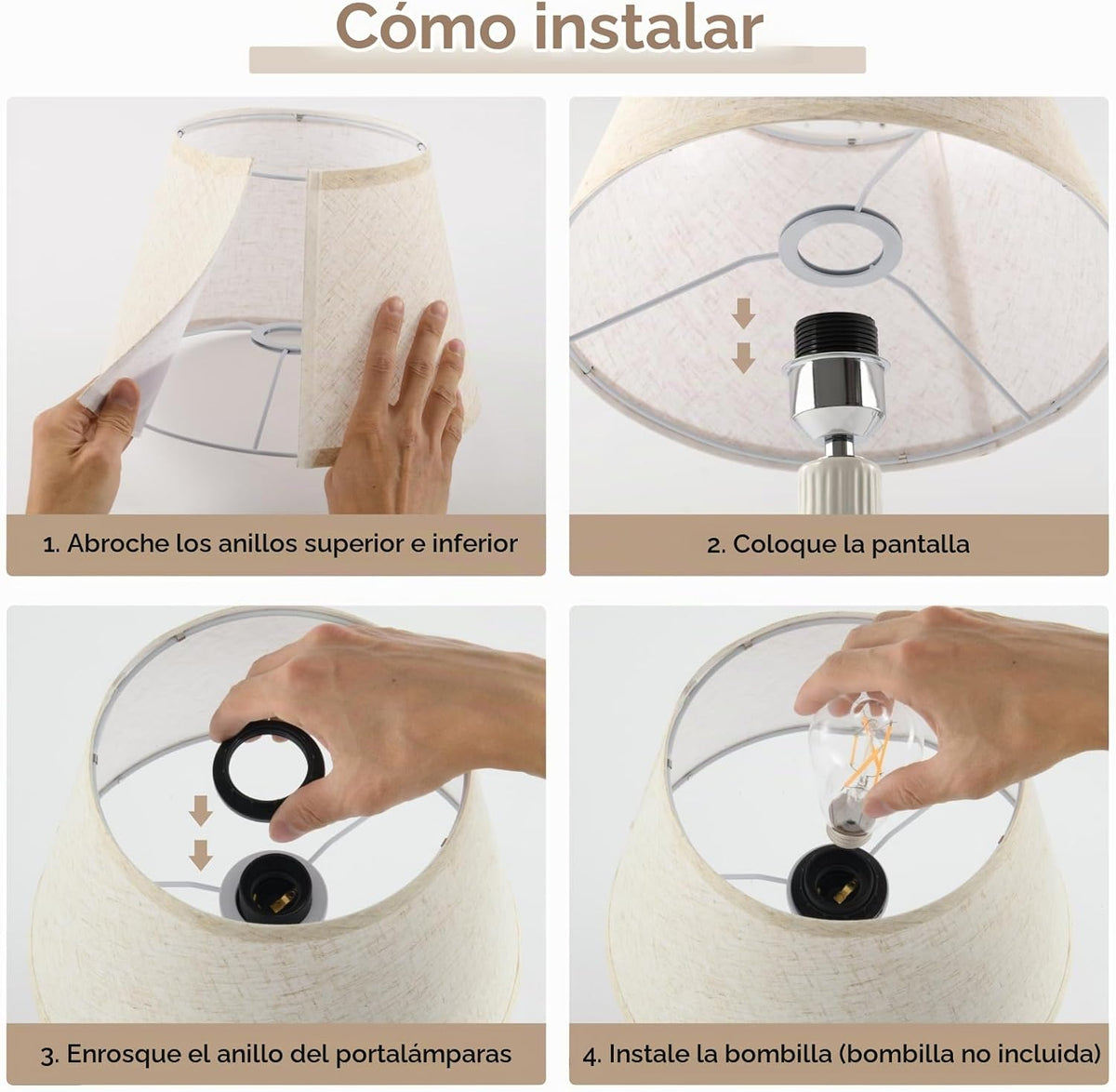 Cómo instalar

1. Abroche los anillos superior e inferior

2. Coloque la pantalla

3. Enrosque el anillo del portalámparas

4. Instale la bombilla (bombilla no incluida)