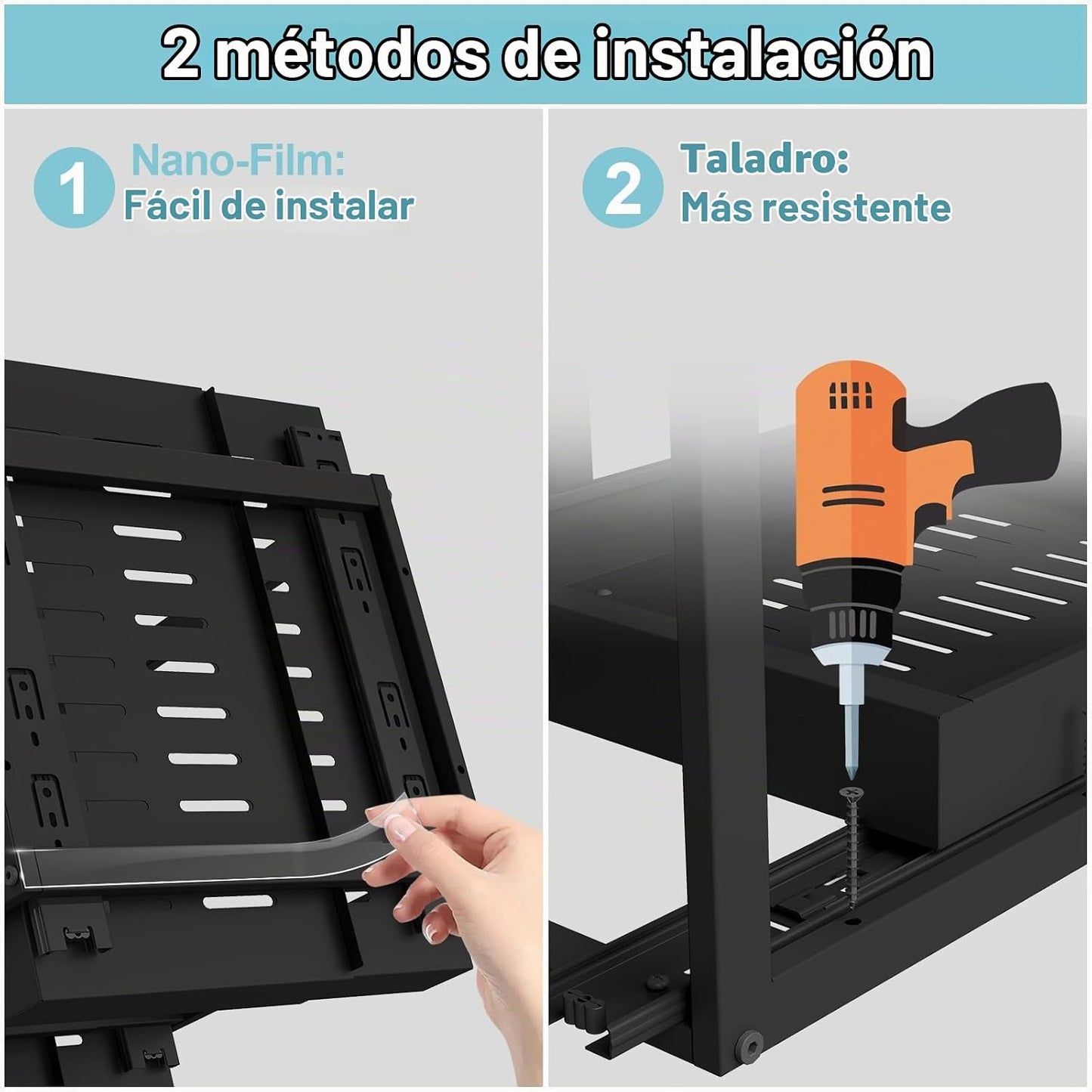 2 métodos de instalación

1 Nano-Film:
Fácil de instalar

2 Taladro:
Más resistente