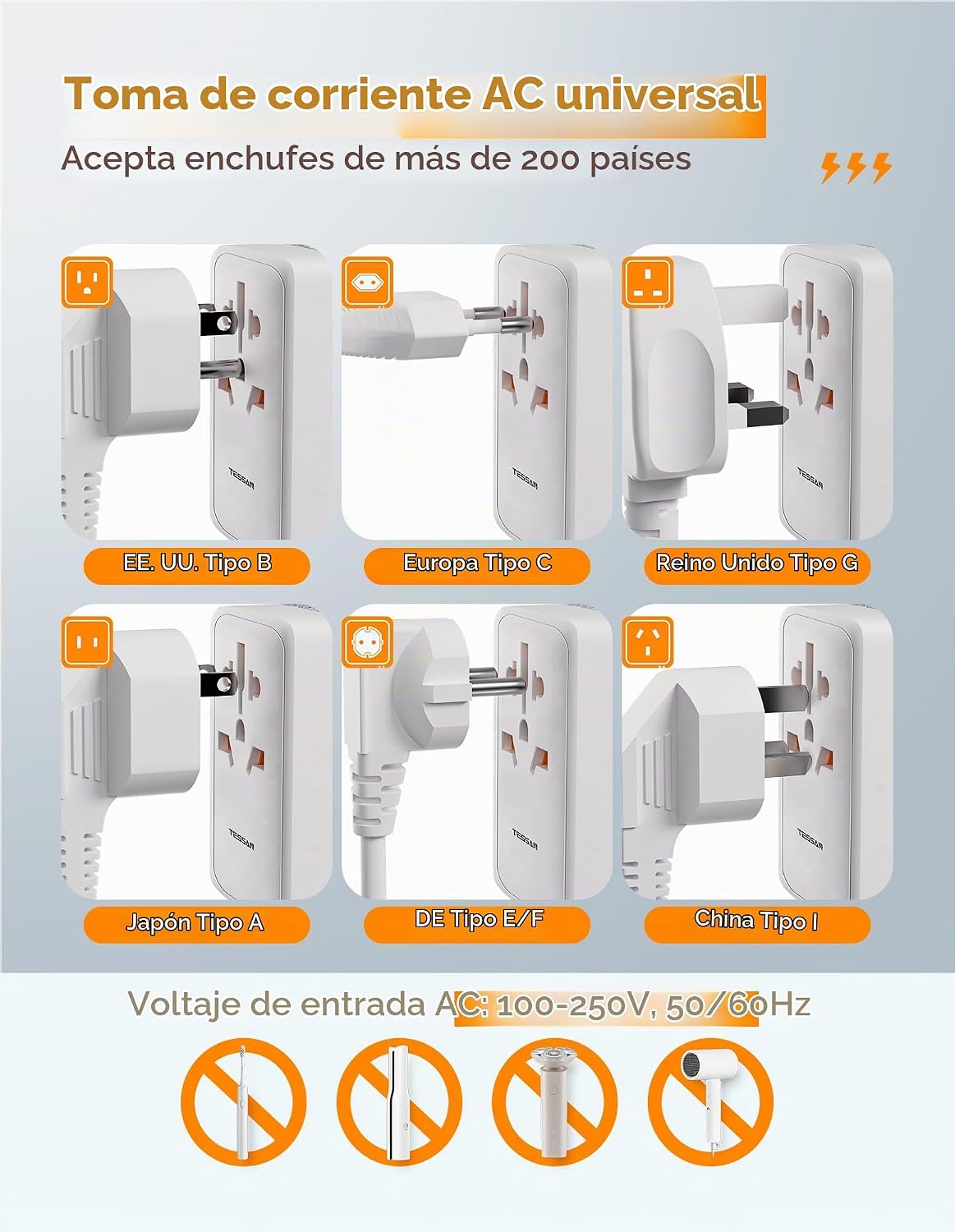 Toma de corriente AC universal

Acepta enchufes de más de 200 países

TESSAN

EE. UU. Tipo B

TESSAN

Europa Tipo C

TESSAN

Reino Unido Tipo G

TESSAN

Japón Tipo A

TESSAN

DE Tipo E/F

TESSAN

China Tipo I

Voltaje de entrada AC: 100-250V, 50/60Hz