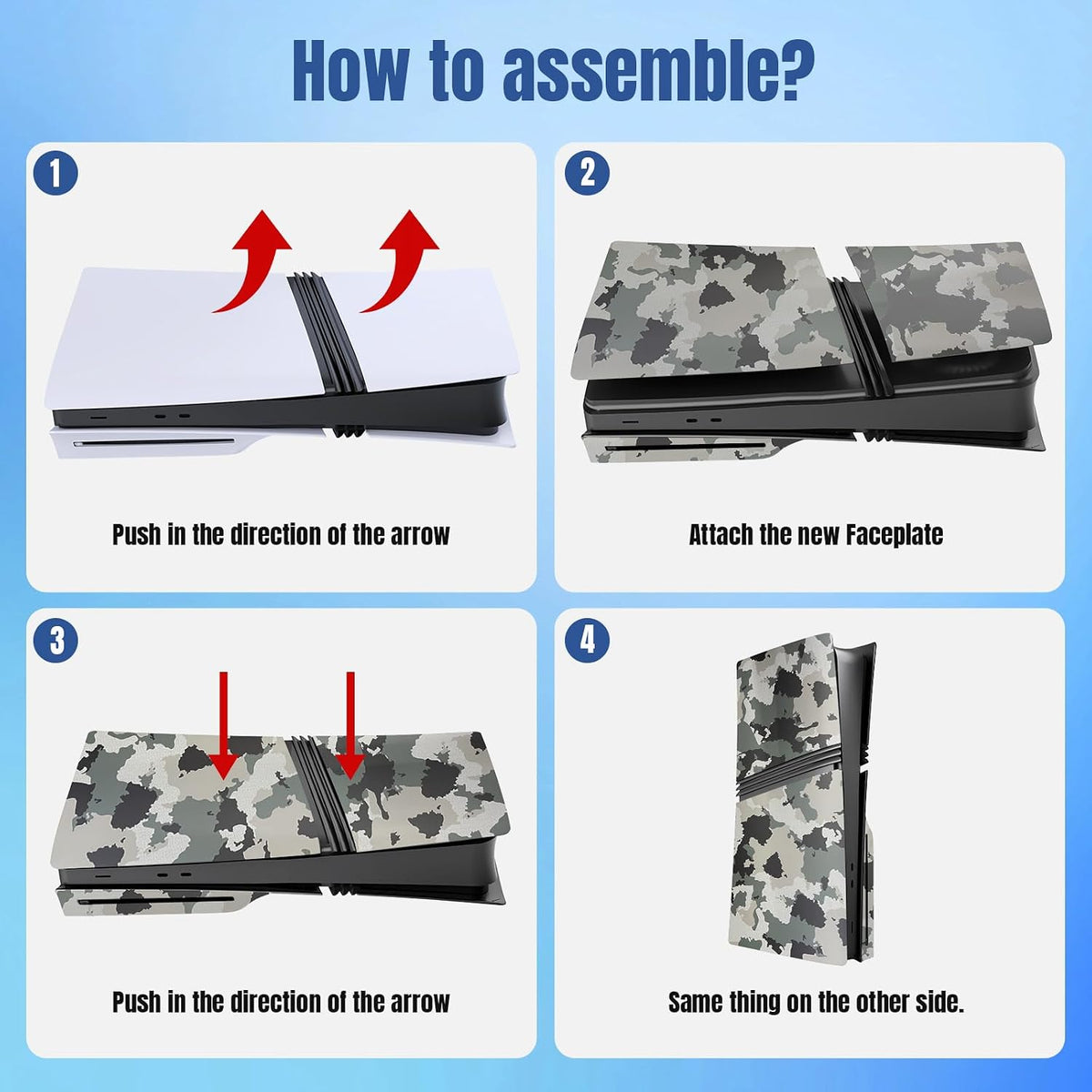 How to assemble?

1

Push in the direction of the arrow

2

Attach the new Faceplate

3

Push in the direction of the arrow

4

Same thing on the other side.