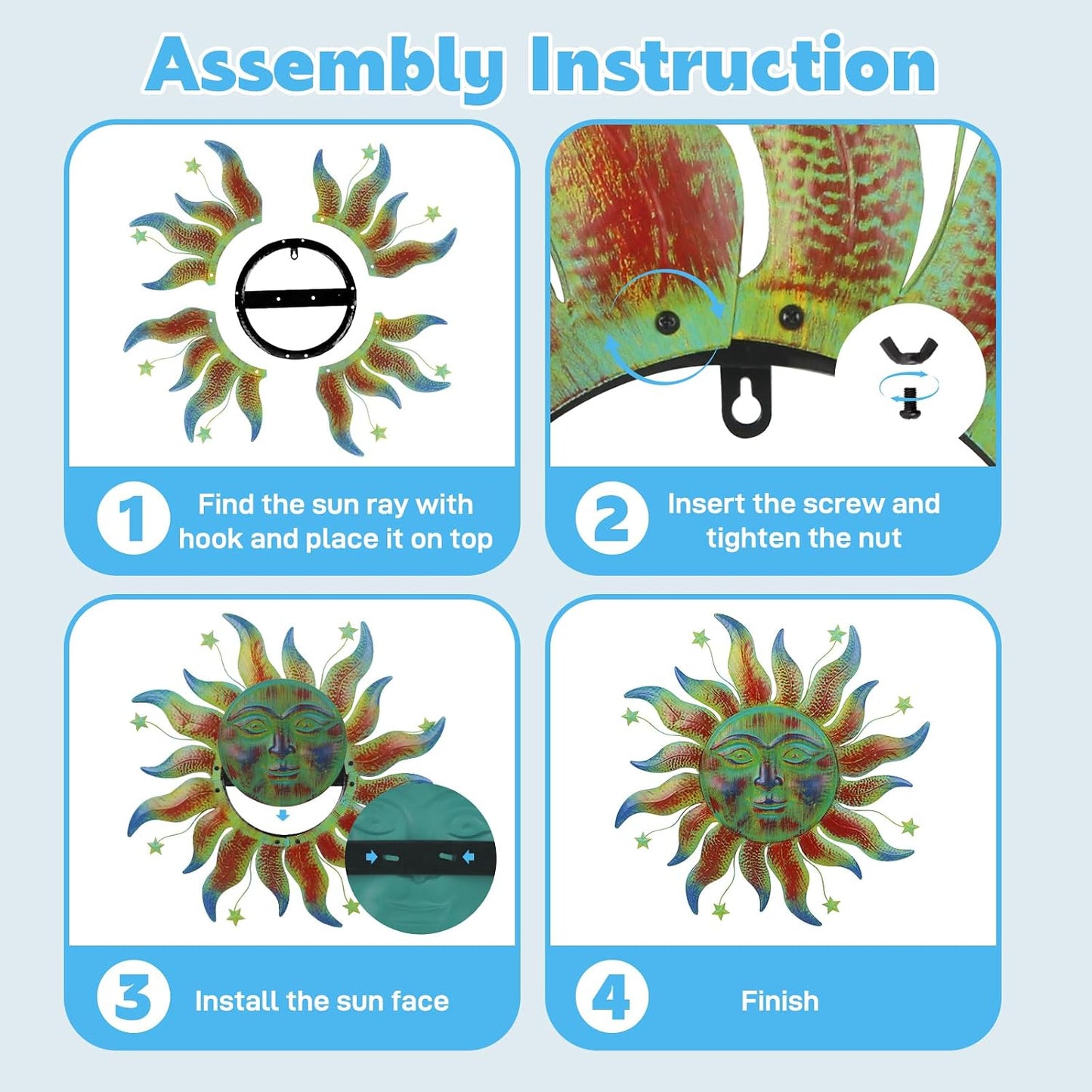 Assembly Instruction

1 Find the sun ray with hook and place it on top

2 Insert the screw and tighten the nut

3 Install the sun face

4 Finish