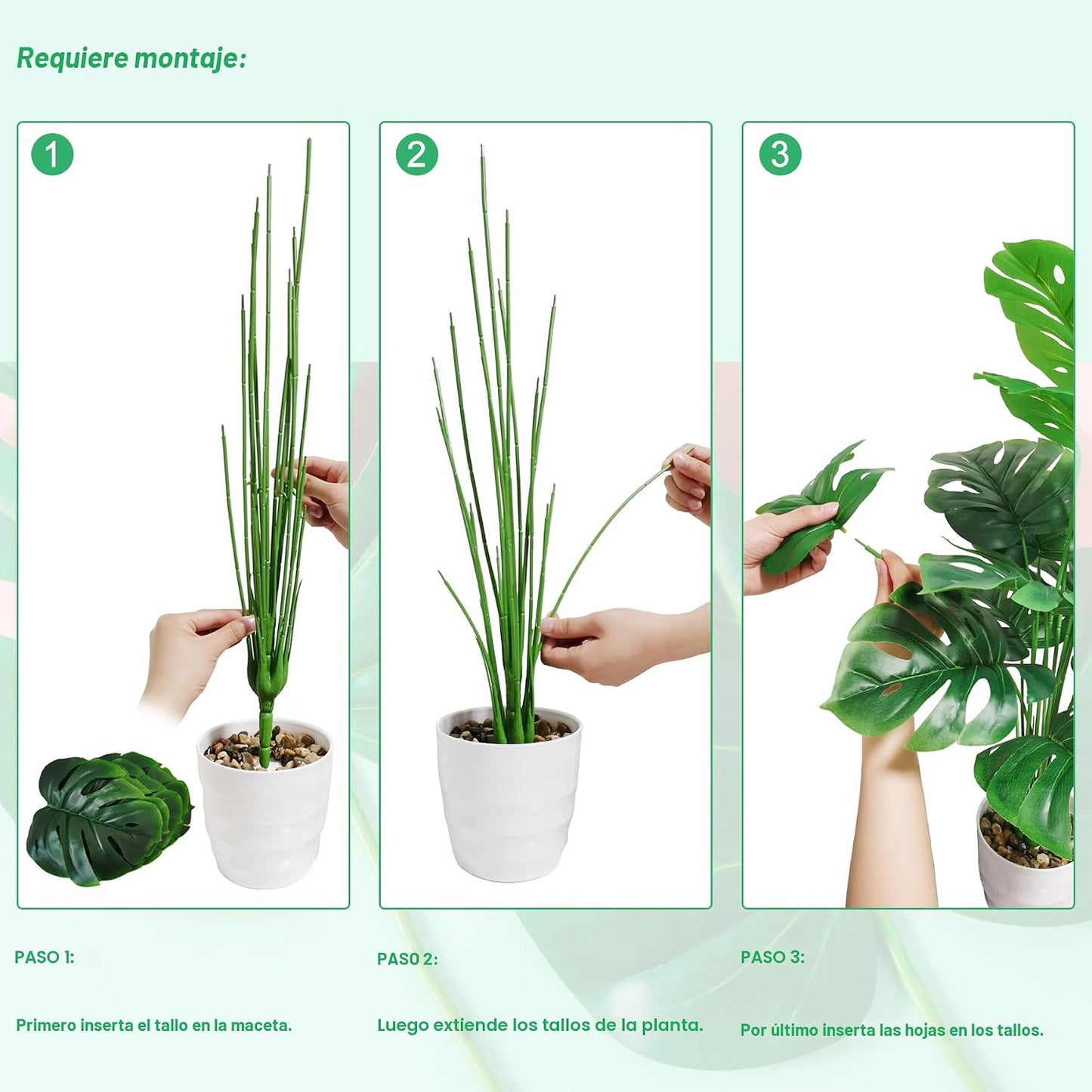 Requiere montaje:

1

2

3

PASO 1:

Primero inserta el tallo en la maceta.

PASO 2:

Luego extiende los tallos de la planta.

PASO 3:

Por último inserta las hojas en los tallos.