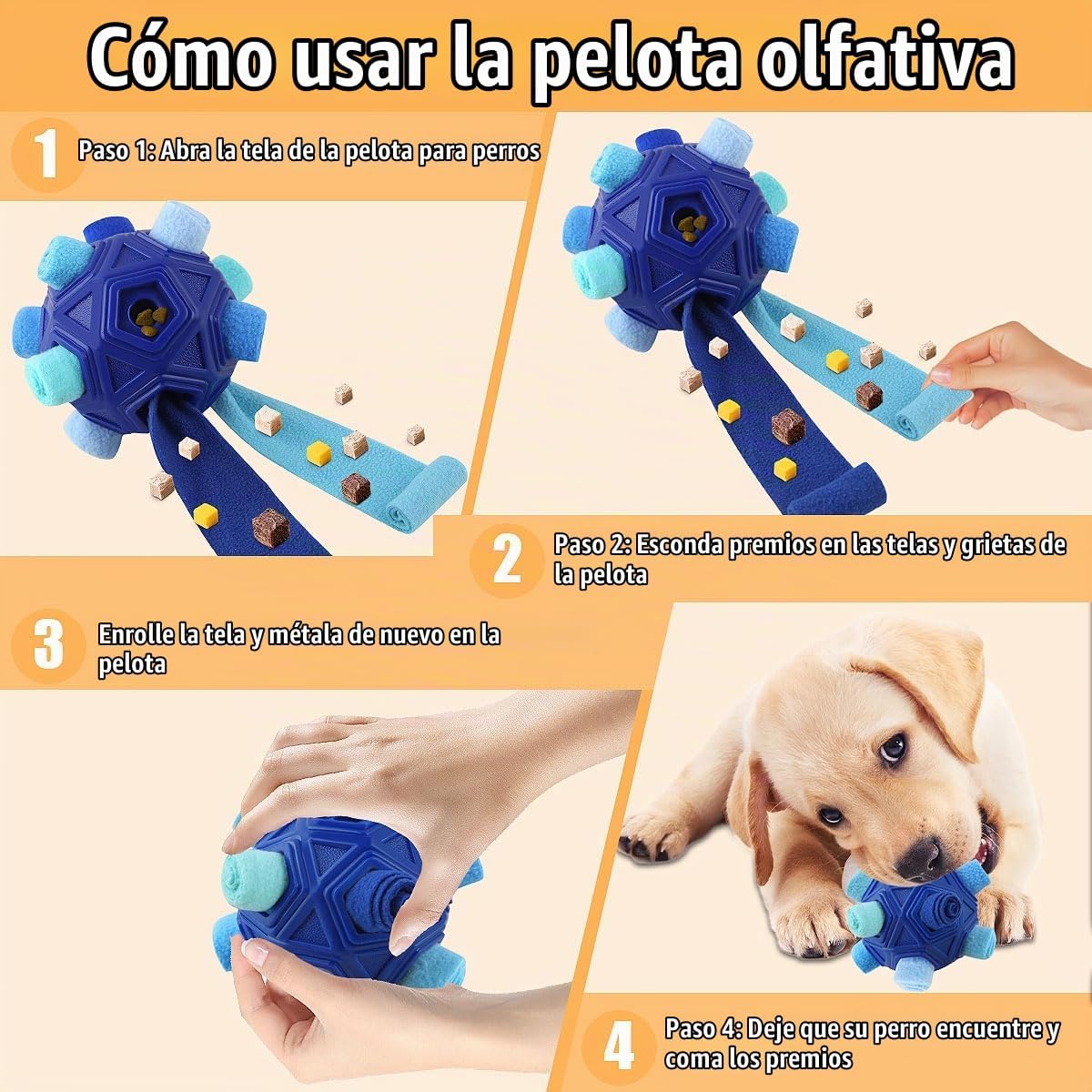 Cómo usar la pelota olfativa

1 Paso 1: Abra la tela de la pelota para perros

2 Paso 2: Esconda premios en las telas y grietas de la pelota

3 Enrolle la tela y métala de nuevo en la pelota

4 Paso 4: Deje que su perro encuentre y coma los premios