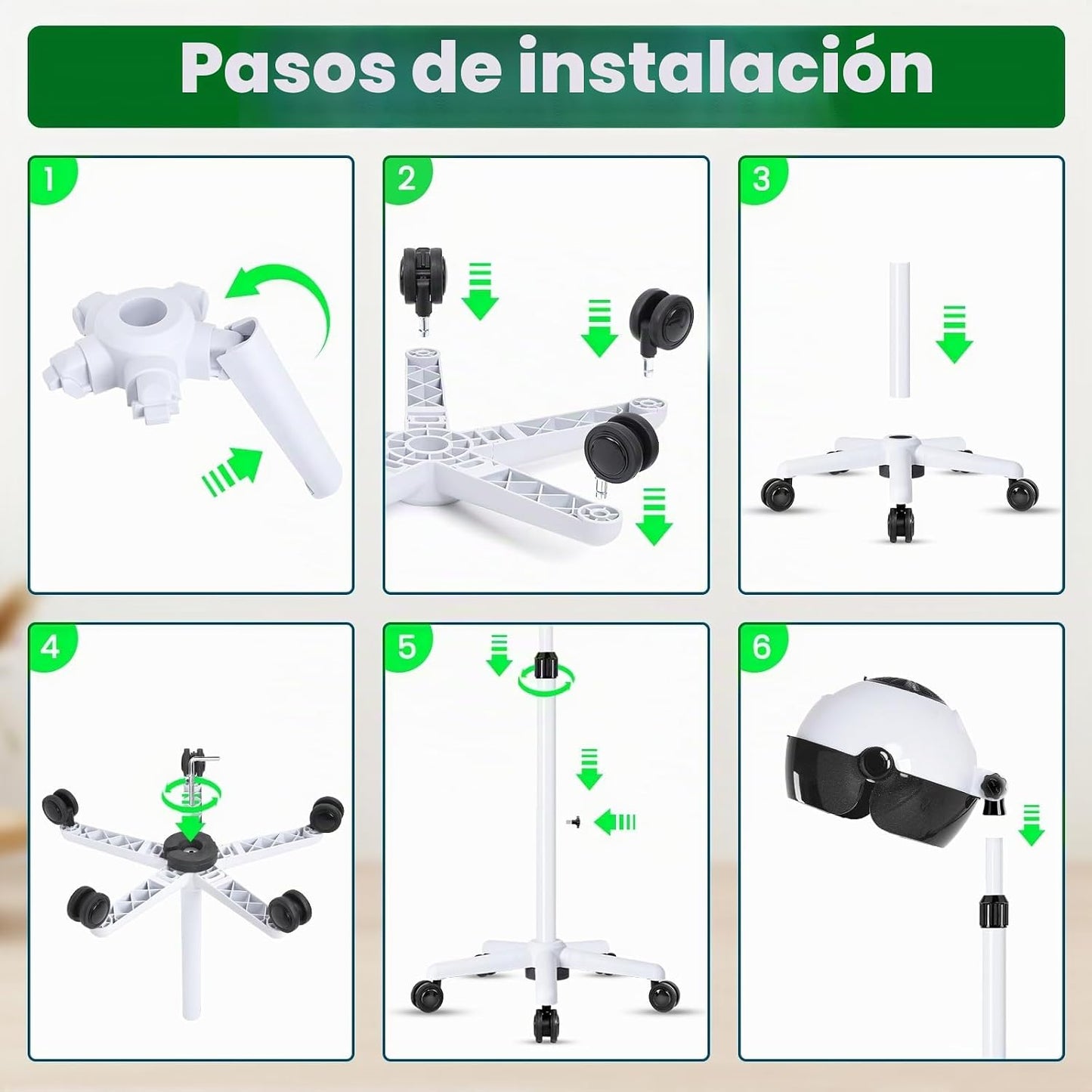 Pasos de instalación

1

2

3

4

5

6