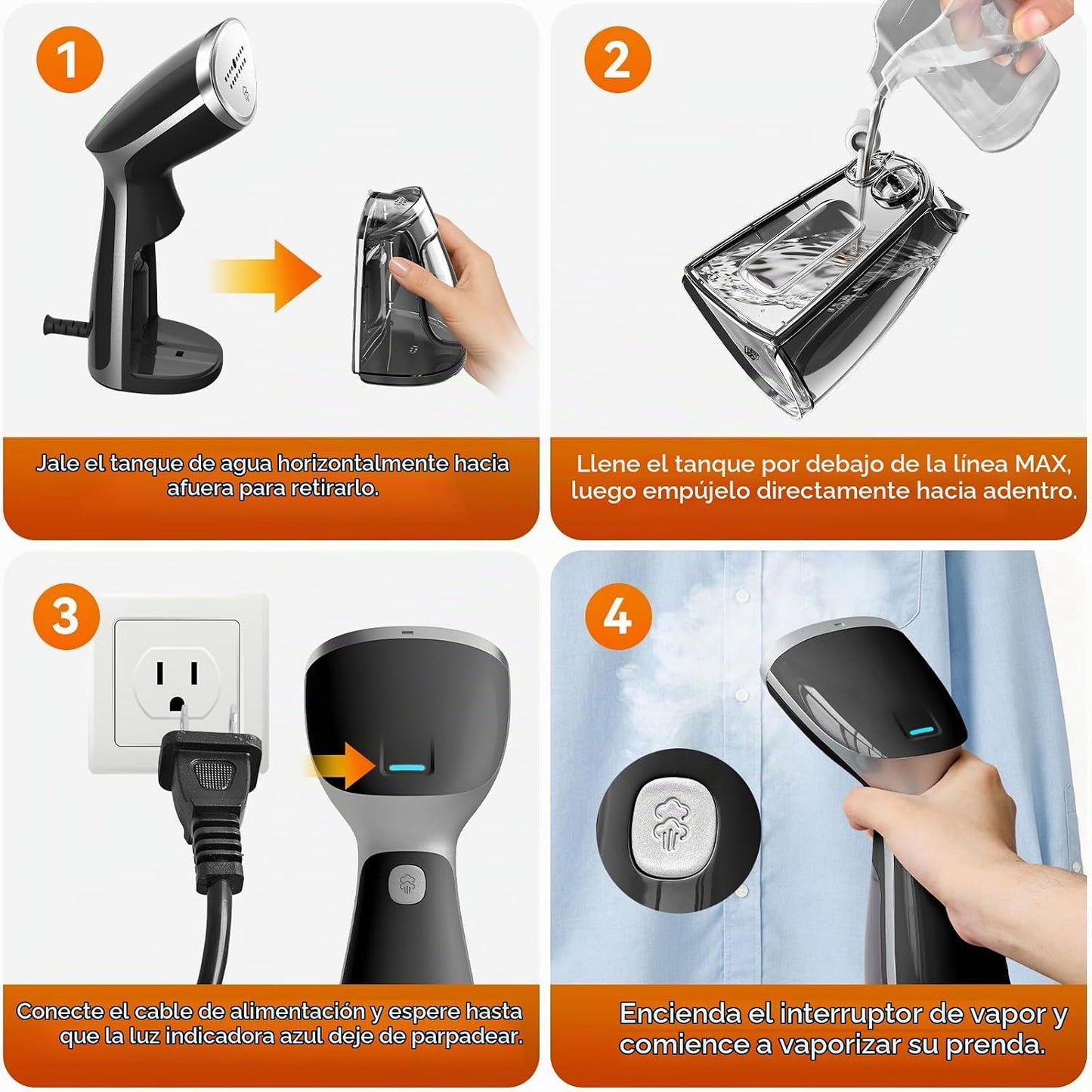 1

Jale el tanque de agua horizontalmente hacia afuera para retirarlo.

2

Llene el tanque por debajo de la línea MAX, luego empújelo directamente hacia adentro.

3

Conecte el cable de alimentación y espere hasta que la luz indicadora azul deje de parpadear.

4

Encienda el interruptor de vapor y comience a vaporizar su prenda.