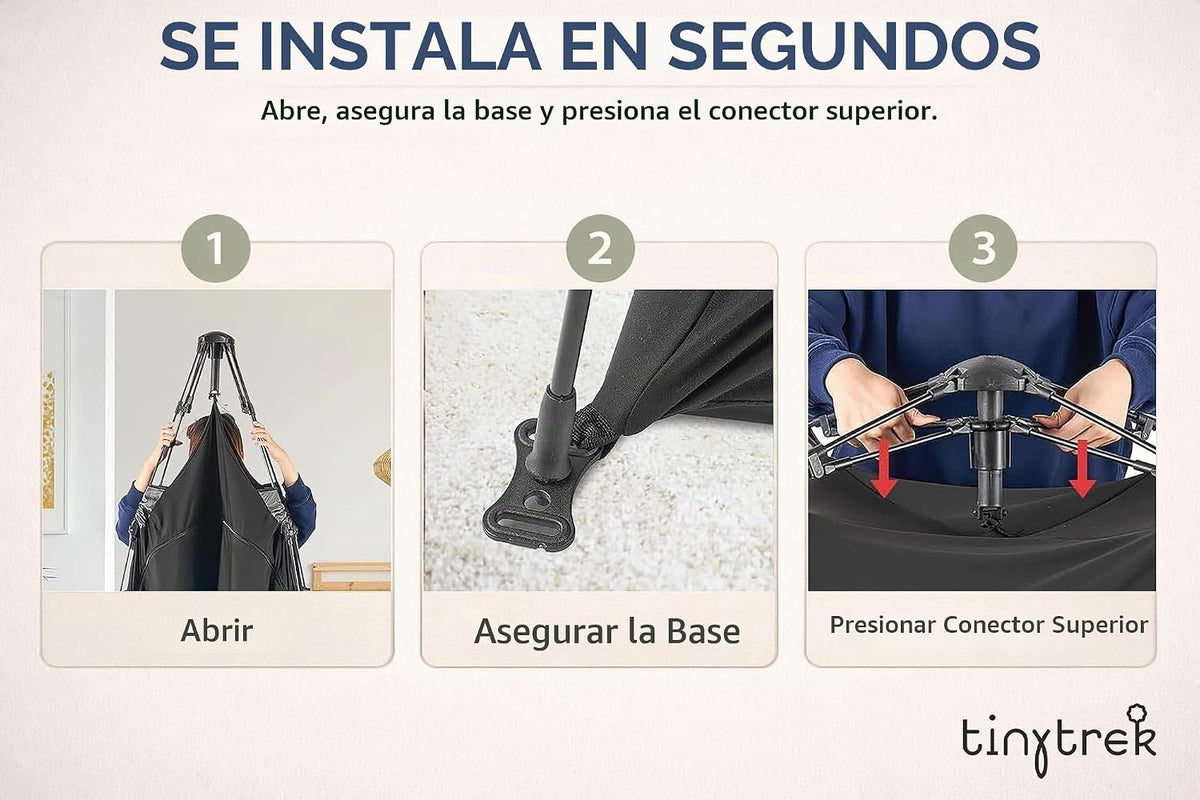 SE INSTALA EN SEGUNDOS

Abre, asegura la base y presiona el conector superior.

1

Abrir

2

Asegurar la Base

3

Presionar Conector Superior

tinytrek