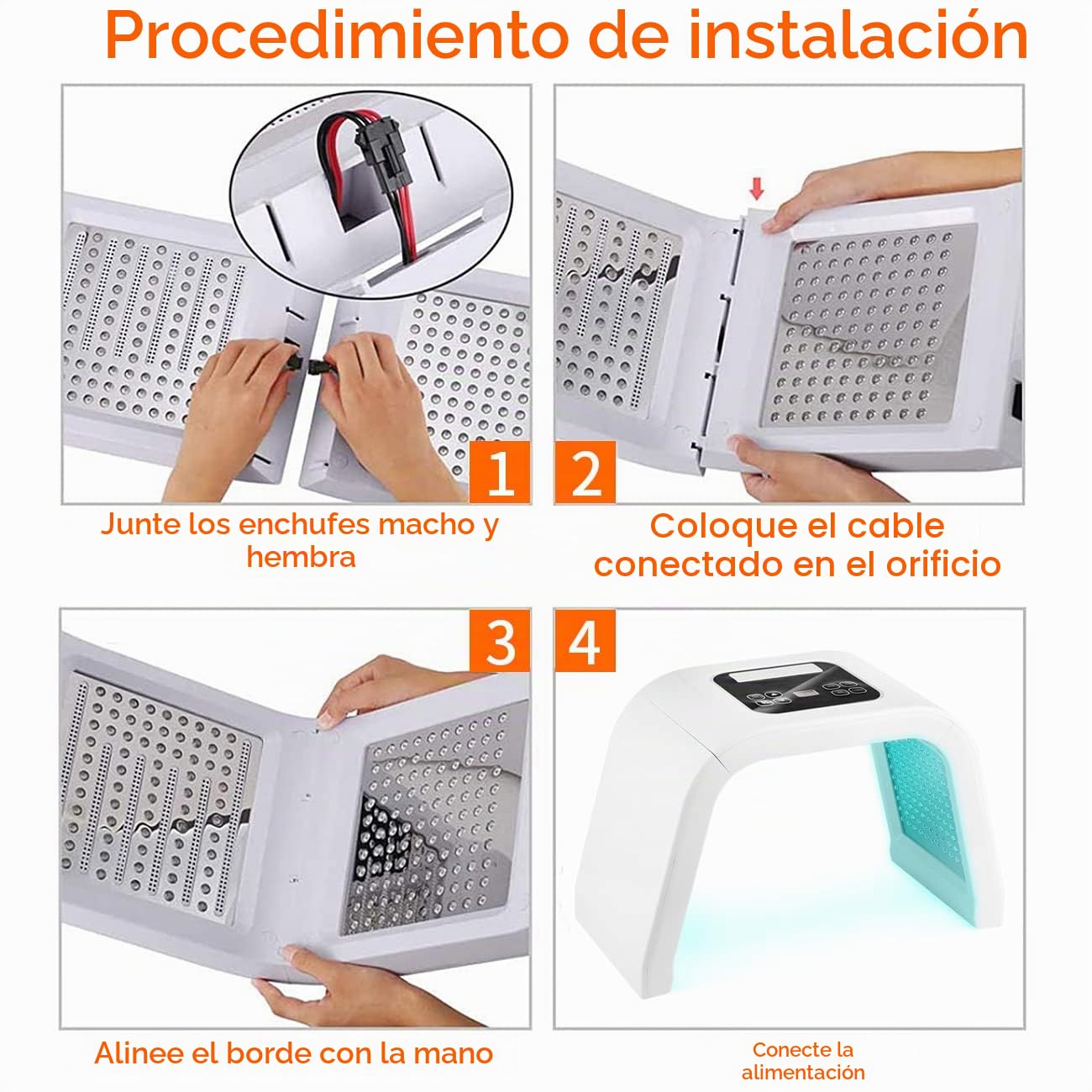 Procedimiento de instalación

1

Junte los enchufes macho y hembra

2

Coloque el cable conectado en el orificio

3

Alinee el borde con la mano

4

Conecte la alimentación