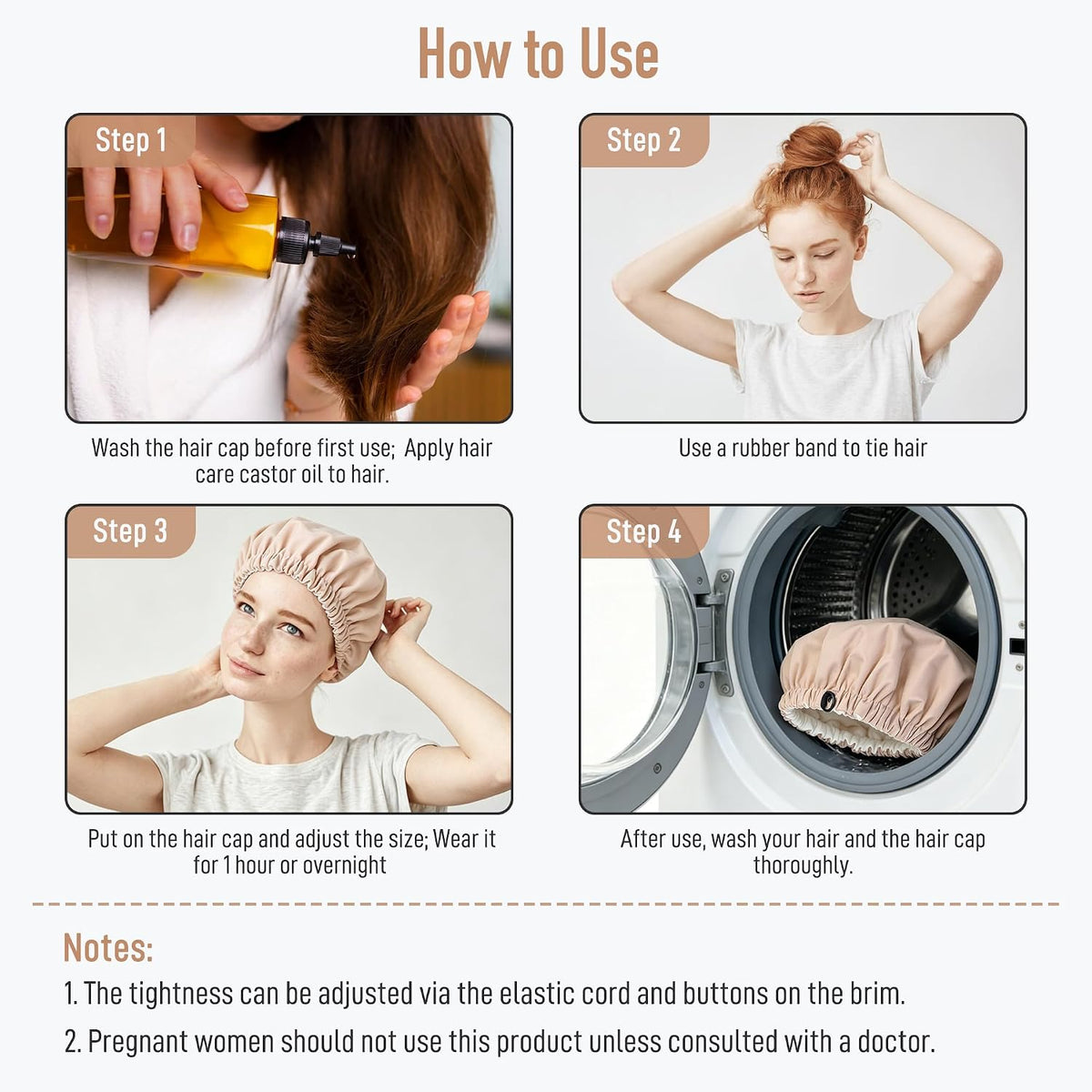 How to Use

Step 1

Wash the hair cap before first use;  Apply hair care castor oil to hair.

Step 2

Use a rubber band to tie hair

Step 3

Put on the hair cap and adjust the size; Wear it for 1 hour or overnight

Step 4

After use, wash your hair and the hair cap thoroughly.

Notes:

1. The tightness can be adjusted via the elastic cord and buttons on the brim.

2. Pregnant women should not use this product unless consulted with a doctor.