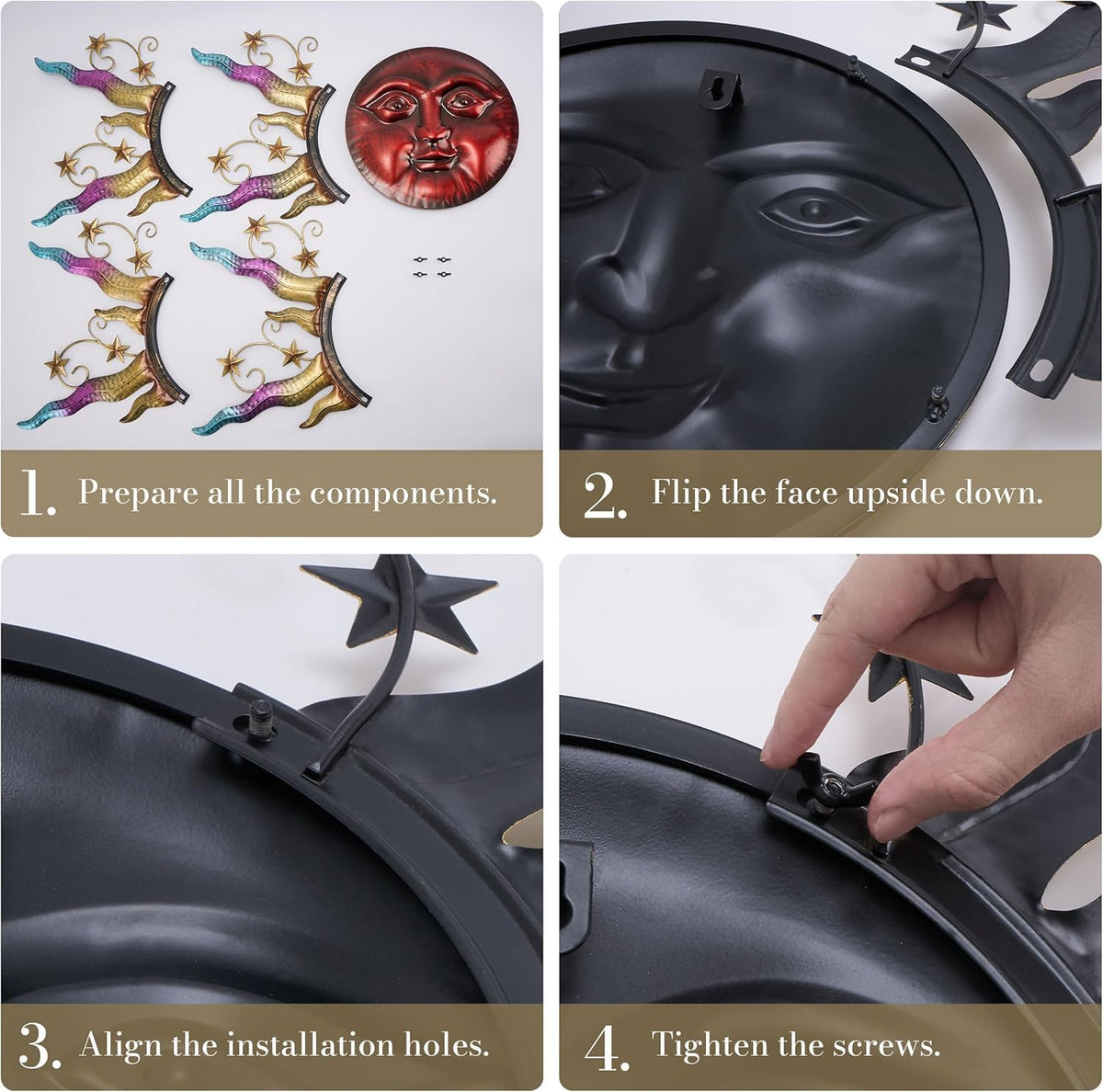 1. Prepare all the components.

2. Flip the face upside down.

3. Align the installation holes.

4. Tighten the screws.