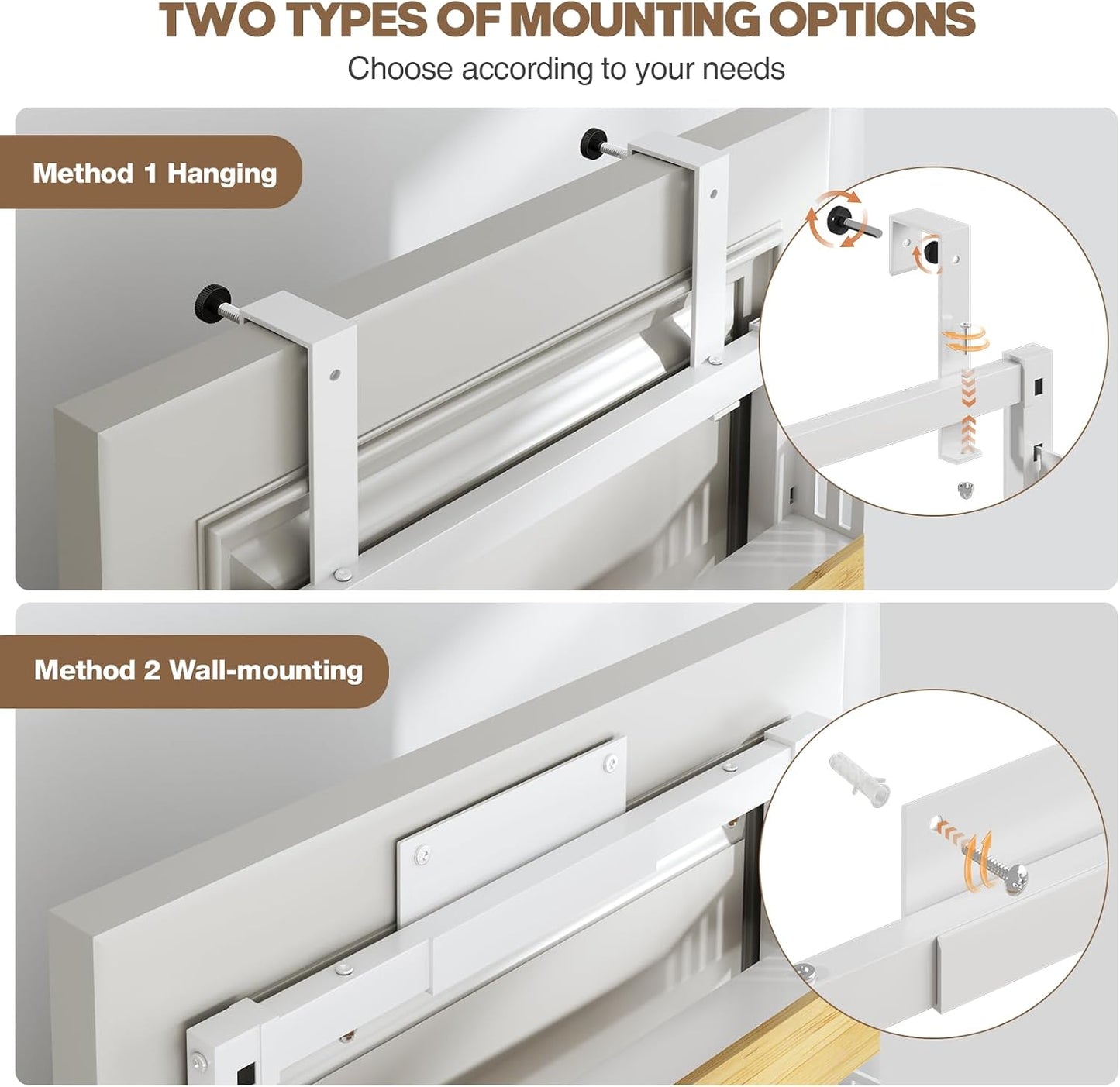 TWO TYPES OF MOUNTING OPTIONS
Choose according to your needs

Method 1 Hanging

Method 2 Wall-mounting