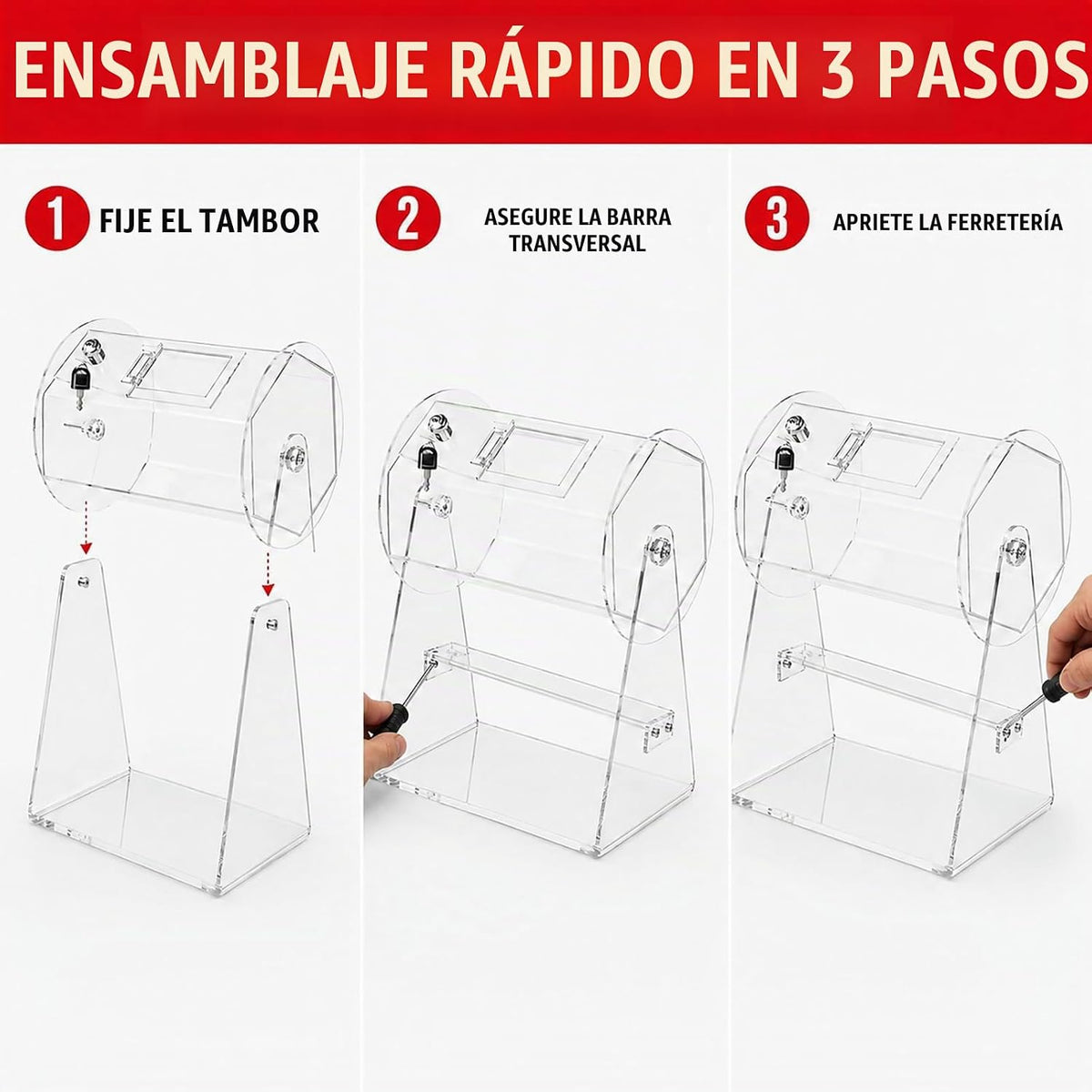 ENSAMBLAJE RÁPIDO EN 3 PASOS

1 FIJE EL TAMBOR

2 ASEGURE LA BARRA TRANSVERSAL

3 APRIETE LA FERRETERÍA