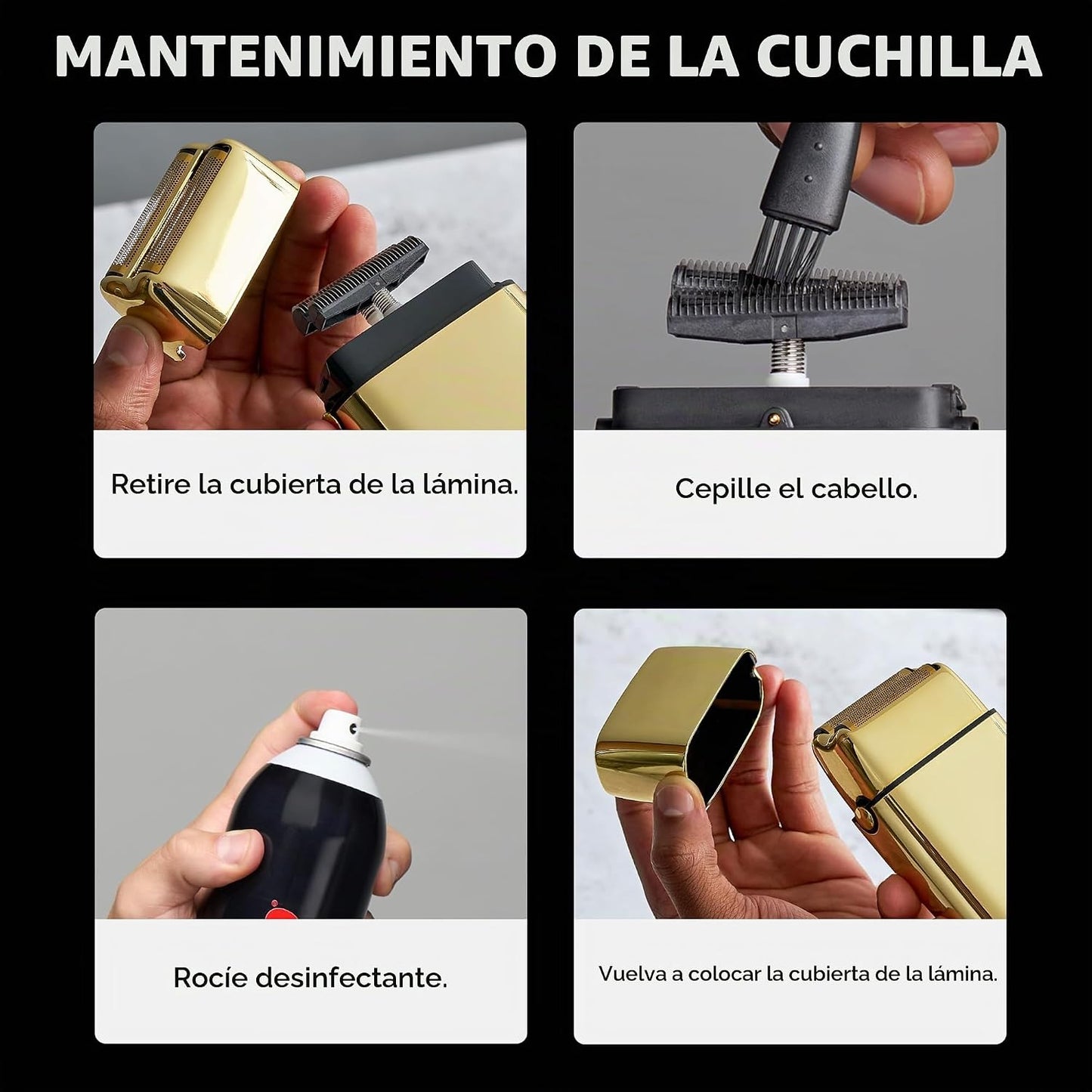 MANTENIMIENTO DE LA CUCHILLA

Retire la cubierta de la lámina.

Cepille el cabello.

Rocíe desinfectante.

Vuelva a colocar la cubierta de la lámina.