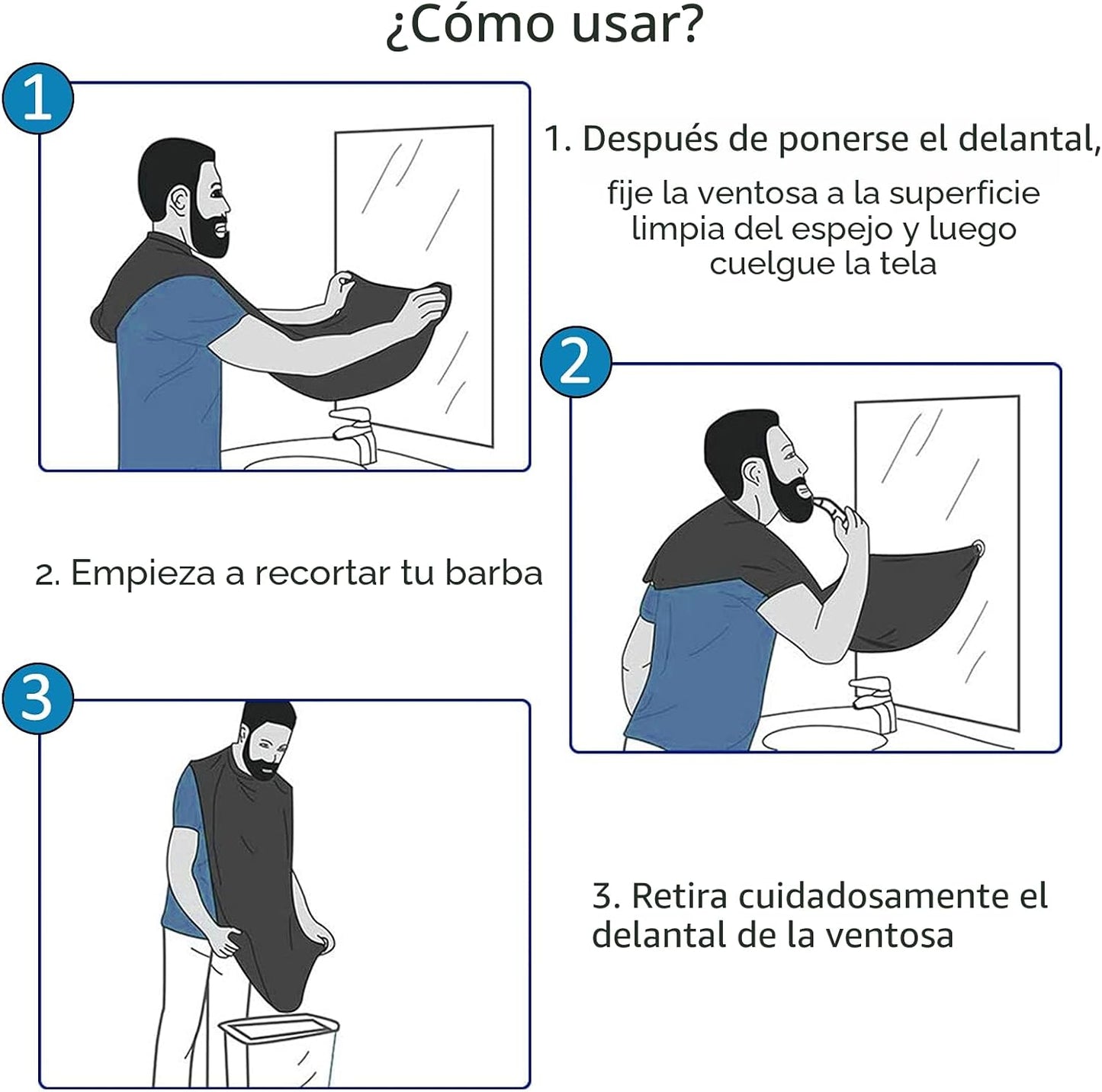 ¿Cómo usar?

1

1. Después de ponerse el delantal, fije la ventosa a la superficie limpia del espejo y luego cuelgue la tela

2

2. Empieza a recortar tu barba

3

3. Retira cuidadosamente el delantal de la ventosa