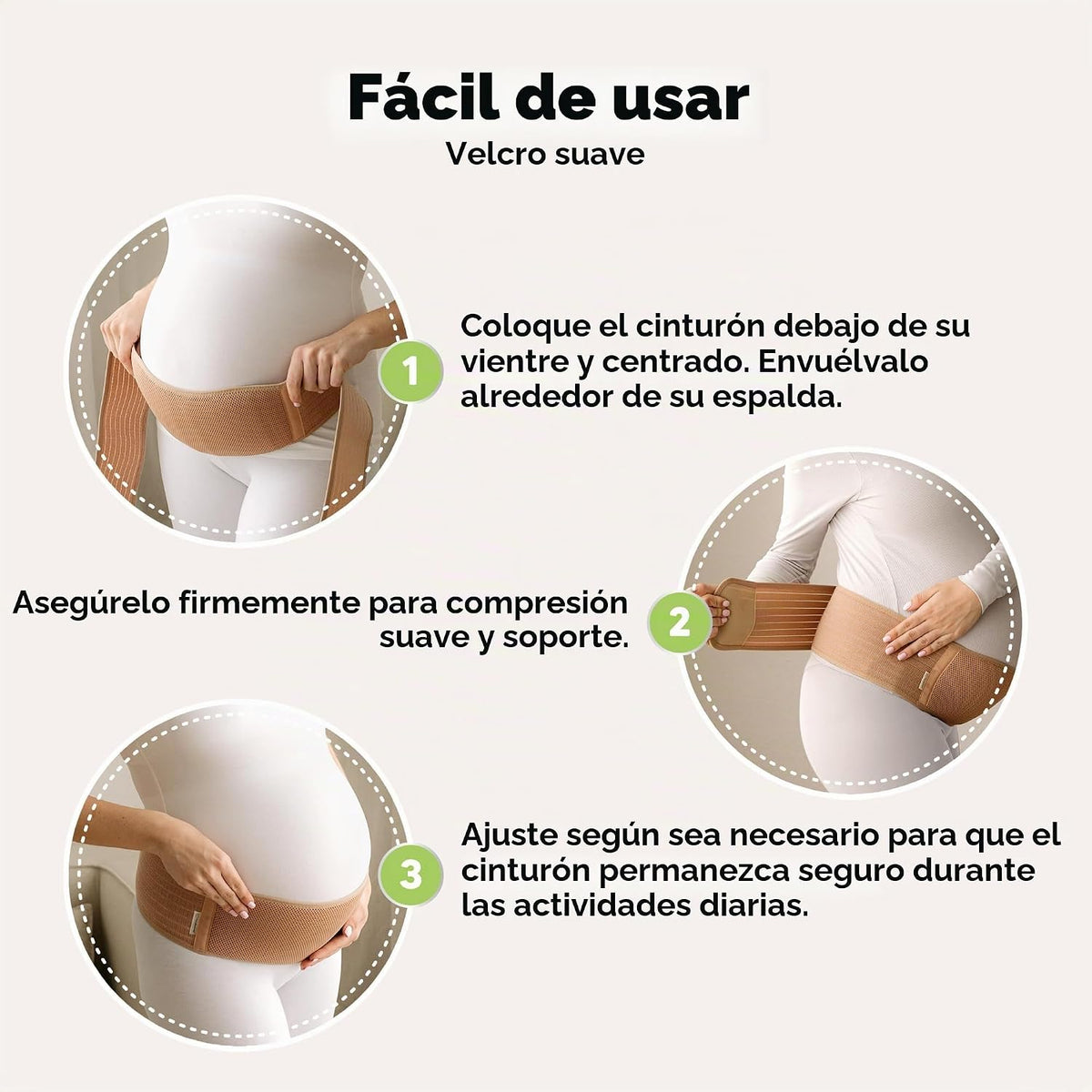 Fácil de usar
Velcro suave

1

Coloque el cinturón debajo de su vientre y centrado. Envuélvalo alrededor de su espalda.

Asegúrelo firmemente para compresión suave y soporte.

2

3

Ajuste según sea necesario para que el cinturón permanezca seguro durante las actividades diarias.