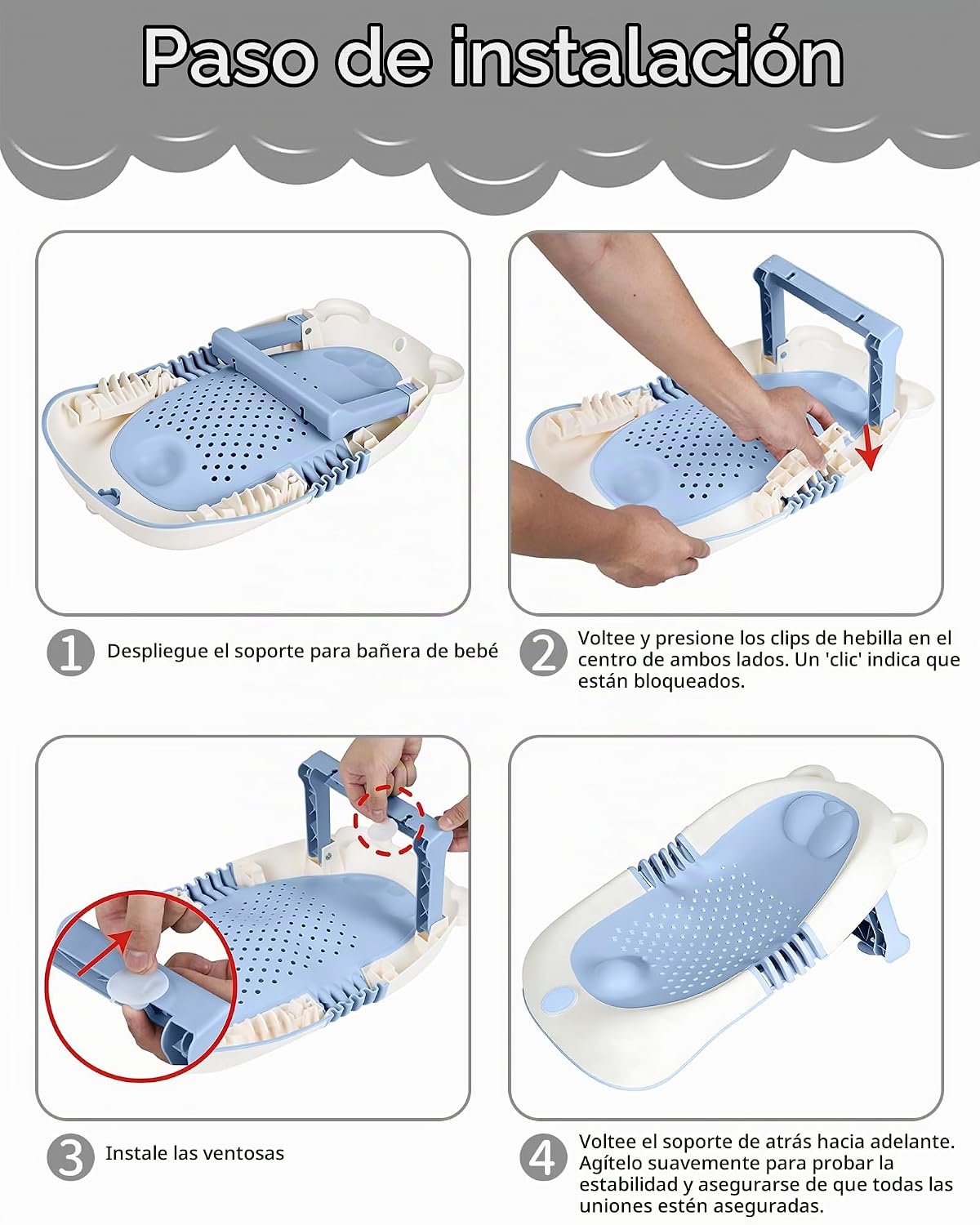 Paso de instalación

1 Despliegue el soporte para bañera de bebé

2 Voltee y presione los clips de hebilla en el centro de ambos lados. Un 'clic' indica que están bloqueados.

3 Instale las ventosas

4 Voltee el soporte de atrás hacia adelante. Agítelo suavemente para probar la estabilidad y asegurarse de que todas las uniones estén aseguradas.