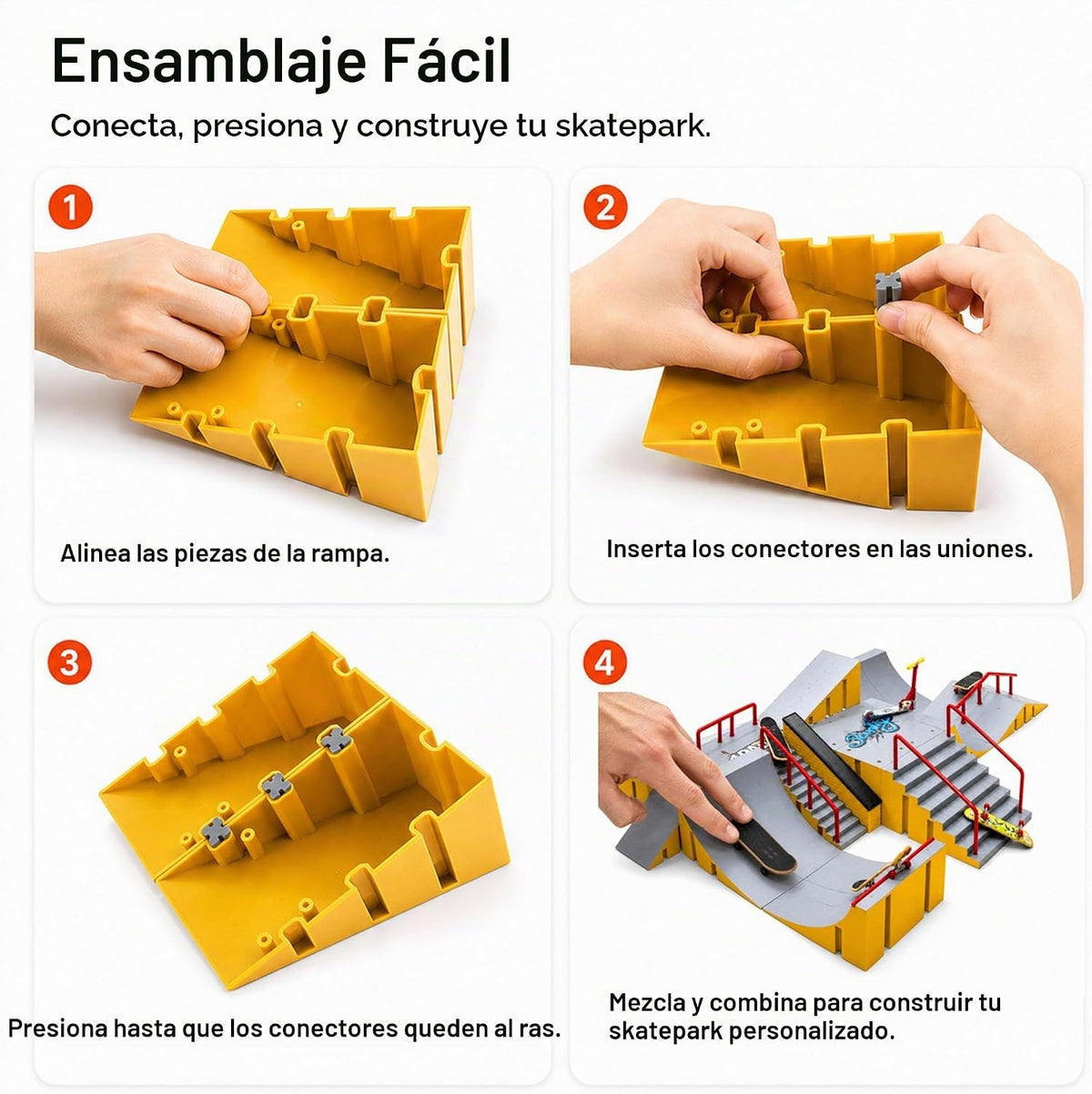 Ensamblaje Fácil

Conecta, presiona y construye tu skatepark.

1

Alinea las piezas de la rampa.

2

Inserta los conectores en las uniones.

3

Presiona hasta que los conectores queden al ras.

4

Mezcla y combina para construir tu skatepark personalizado.