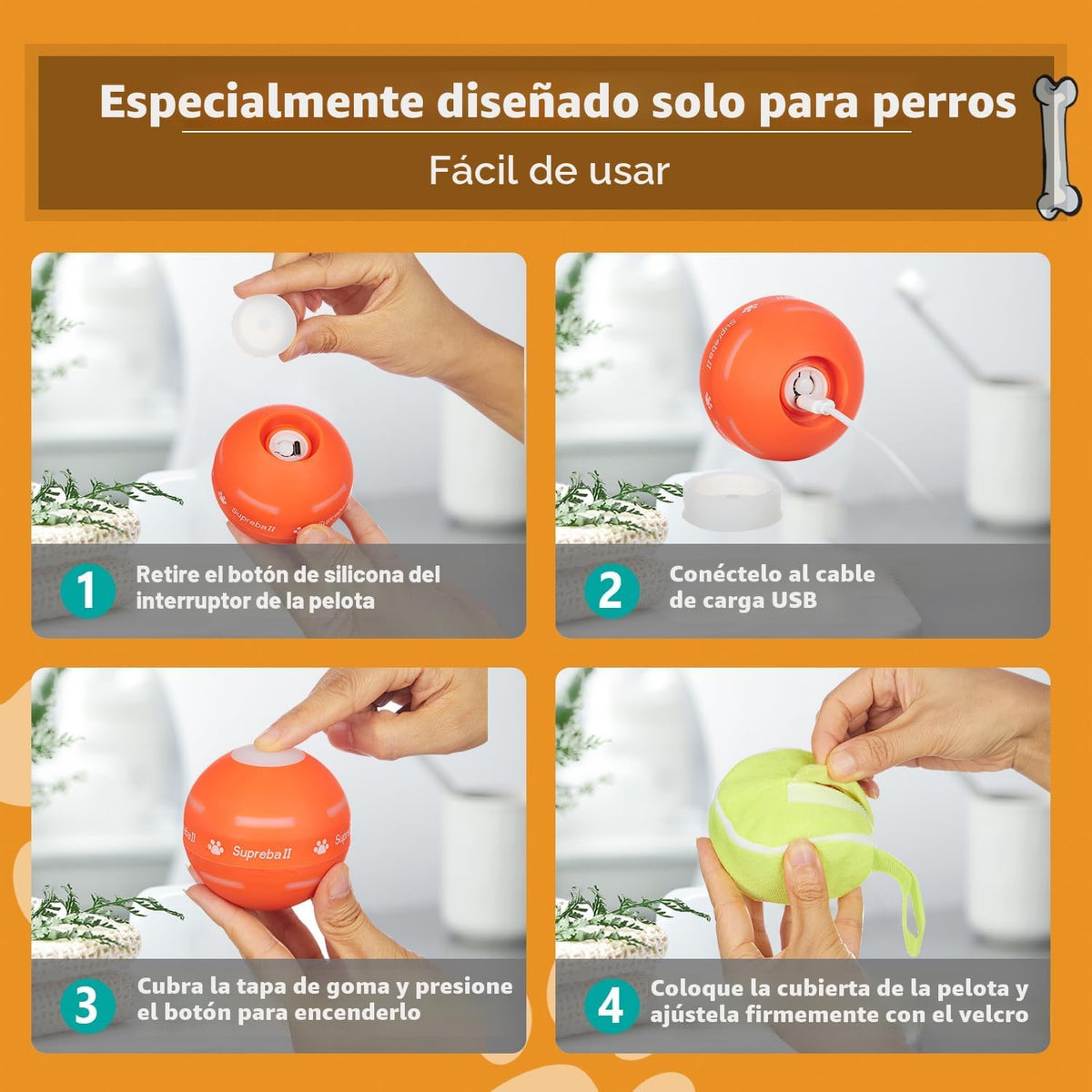 Especialmente diseñado solo para perros

Fácil de usar

Supreball

1 Retire el botón de silicona del interruptor de la pelota

Supreball

2 Conéctelo al cable de carga USB

Supreball

3 Cubra la tapa de goma y presione el botón para encenderlo

4 Coloque la cubierta de la pelota y ajústela firmemente con el velcro