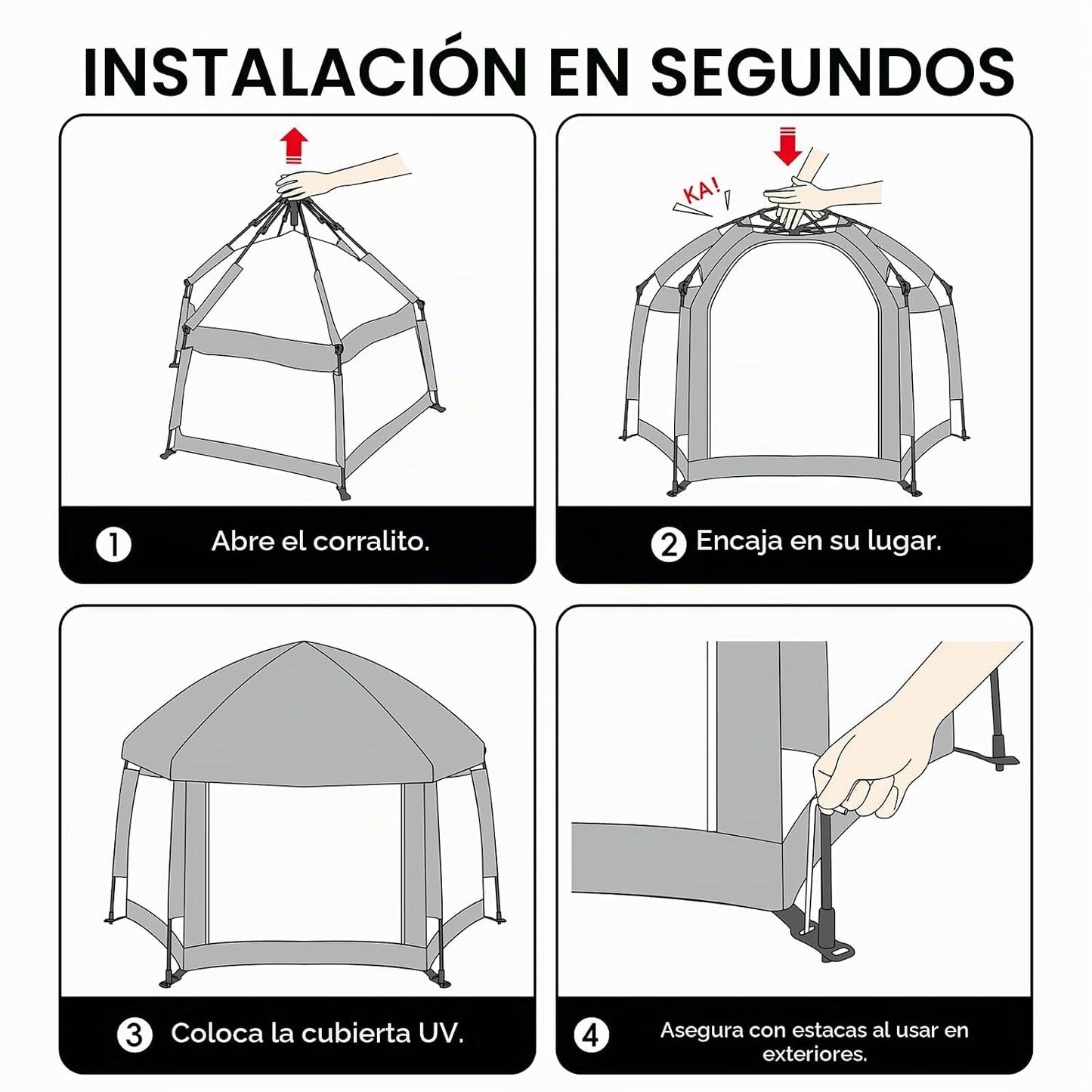 INSTALACIÓN EN SEGUNDOS

1 Abre el corralito.

KA!

2 Encaja en su lugar.

3 Coloca la cubierta UV.

4 Asegura con estacas al usar en exteriores.