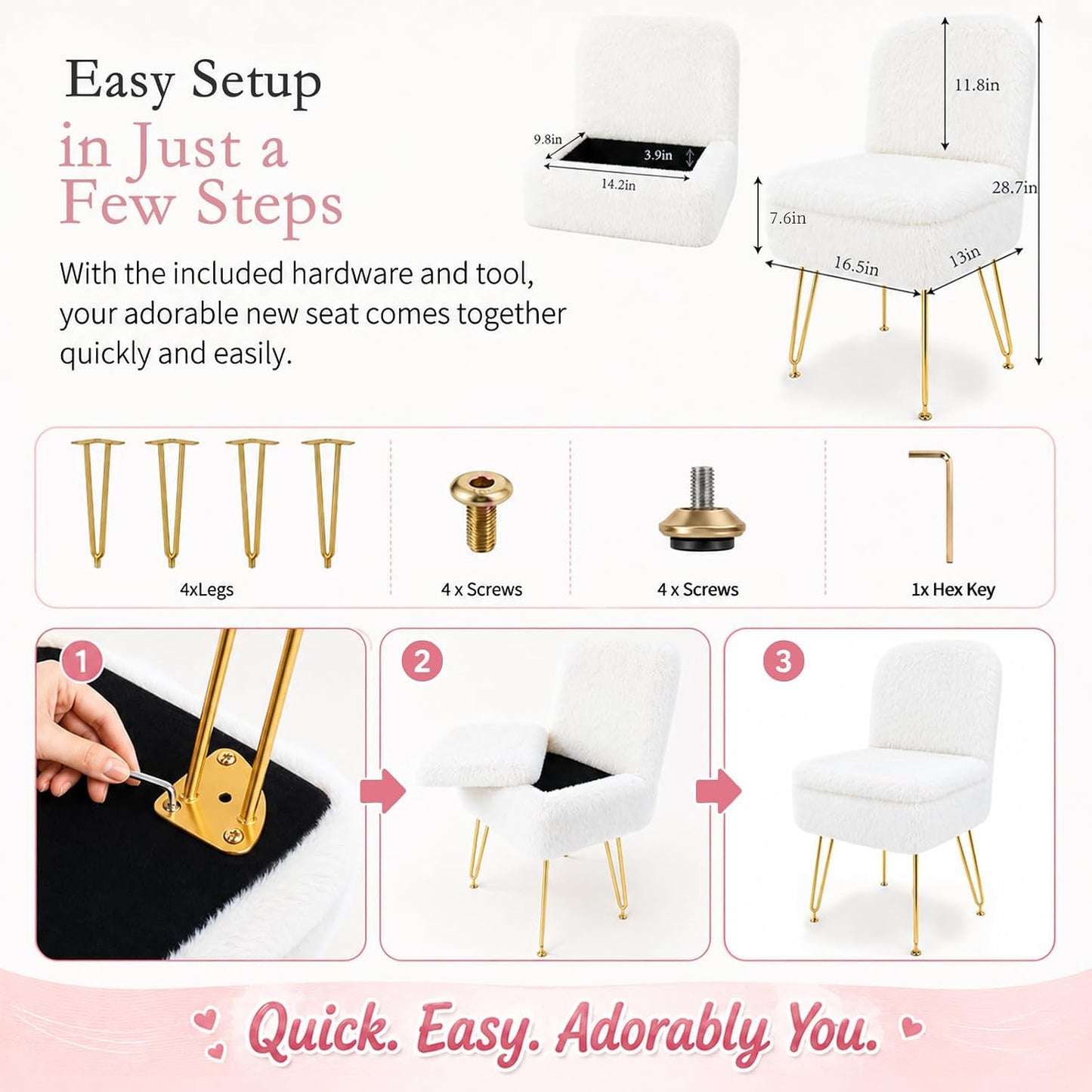 Easy Setup
in Just a Few Steps

With the included hardware and tool, your adorable new seat comes together quickly and easily.

9.8in
3.9in
14.2in

11.8in
28.7in
7.6in
16.5in
13in

4xLegs

4 x Screws

4 x Screws

1x Hex Key

1

2

3

Quick. Easy. Adorably You.