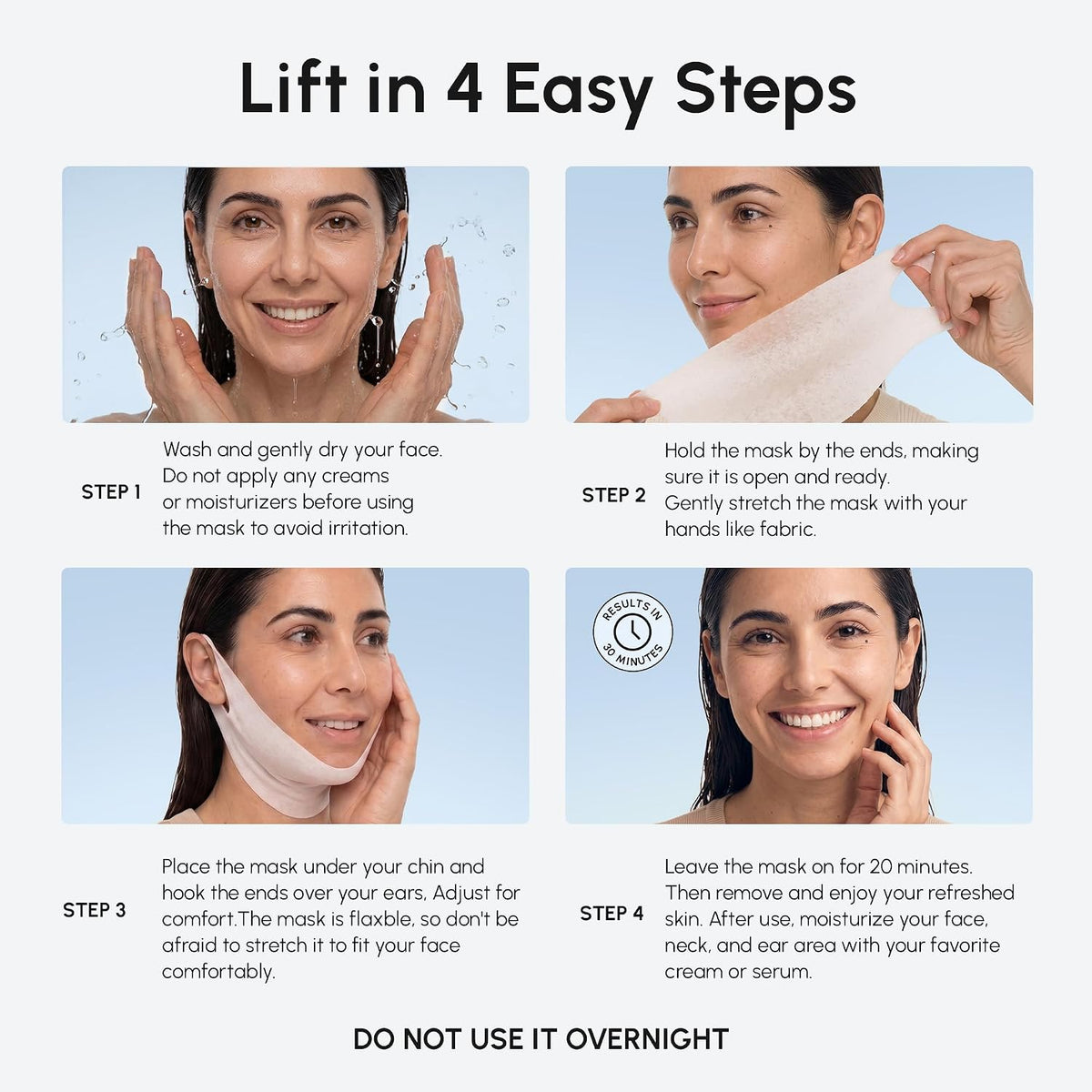 Lift in 4 Easy Steps

STEP 1
Wash and gently dry your face. Do not apply any creams or moisturizers before using the mask to avoid irritation.

STEP 2
Hold the mask by the ends, making sure it is open and ready. Gently stretch the mask with your hands like fabric.

STEP 3
Place the mask under your chin and hook the ends over your ears, Adjust for comfort.The mask is flaxble, so don't be afraid to stretch it to fit your face comfortably.

RESULTS IN 30 MINUTES

STEP 4
Leave the mask on for 20 minutes. Then remove and enjoy your refreshed skin. After use, moisturize your face, neck, and ear area with your favorite cream or serum.

DO NOT USE IT OVERNIGHT