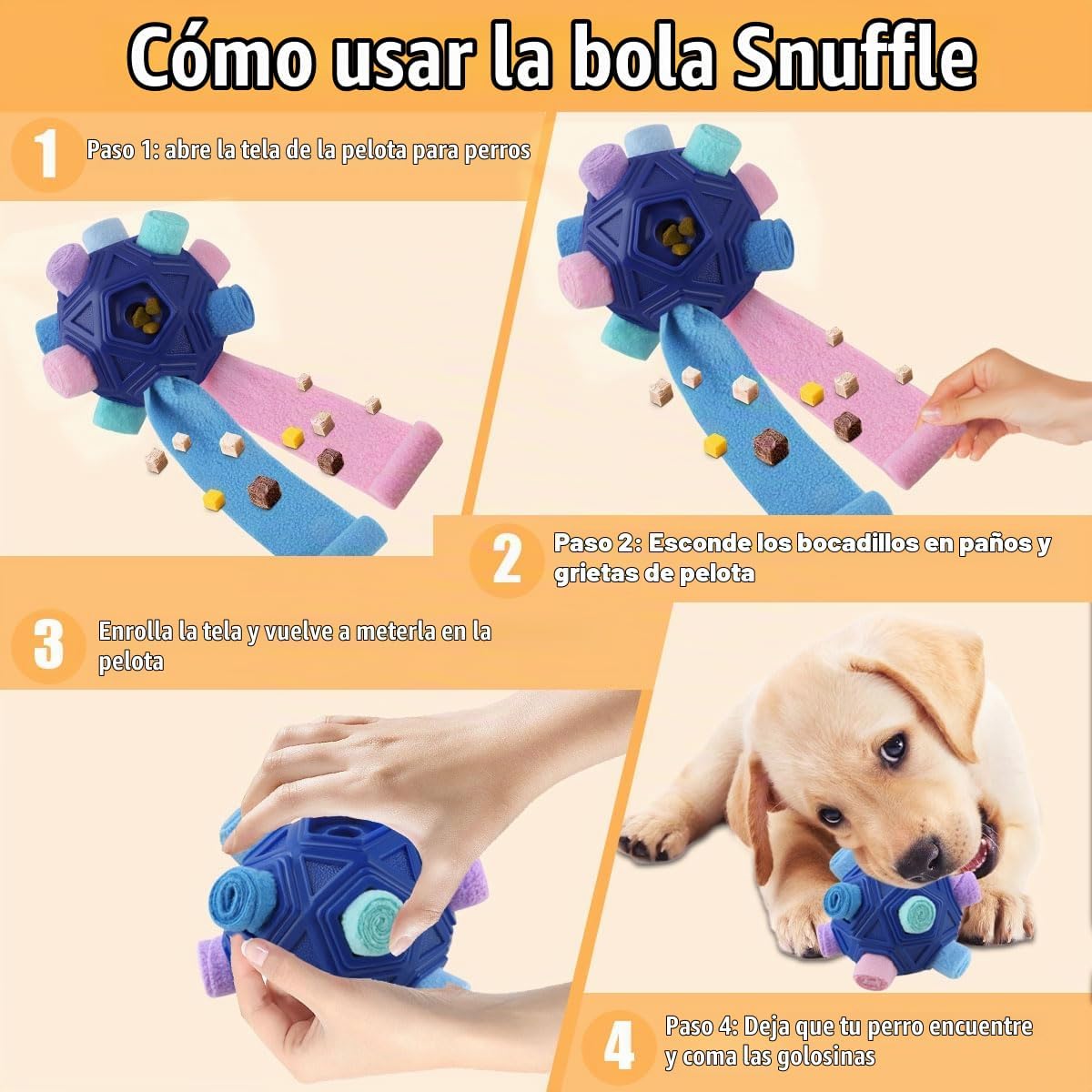 Cómo usar la bola Snuffle

1

Paso 1: abre la tela de la pelota para perros

2

Paso 2: Esconde los bocadillos en paños y grietas de pelota

3

Enrolla la tela y vuelve a meterla en la pelota

4

Paso 4: Deja que tu perro encuentre y coma las golosinas