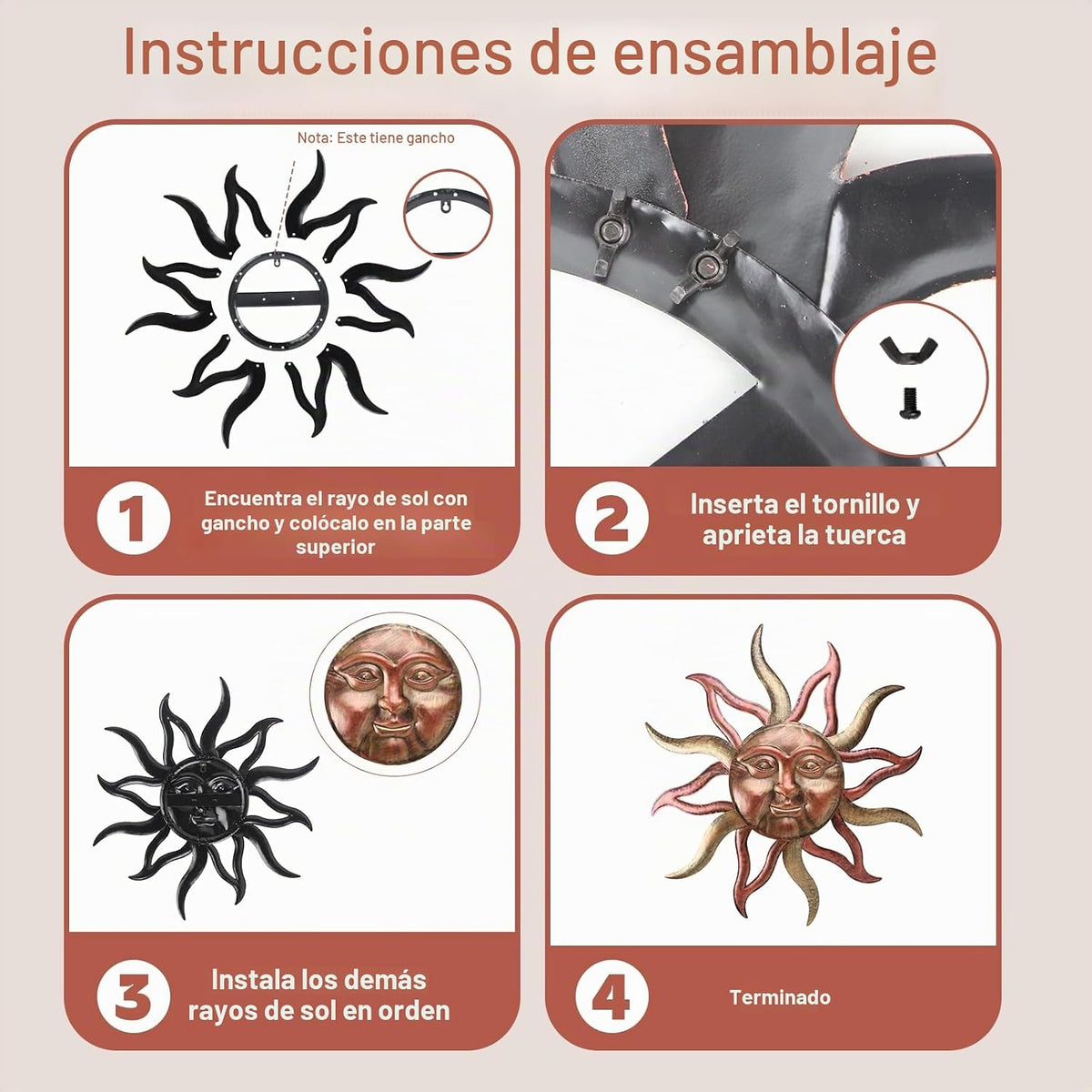 Instrucciones de ensamblaje

Nota: Este tiene gancho

1 Encuentra el rayo de sol con gancho y colócalo en la parte superior

2 Inserta el tornillo y aprieta la tuerca

3 Instala los demás rayos de sol en orden

4 Terminado