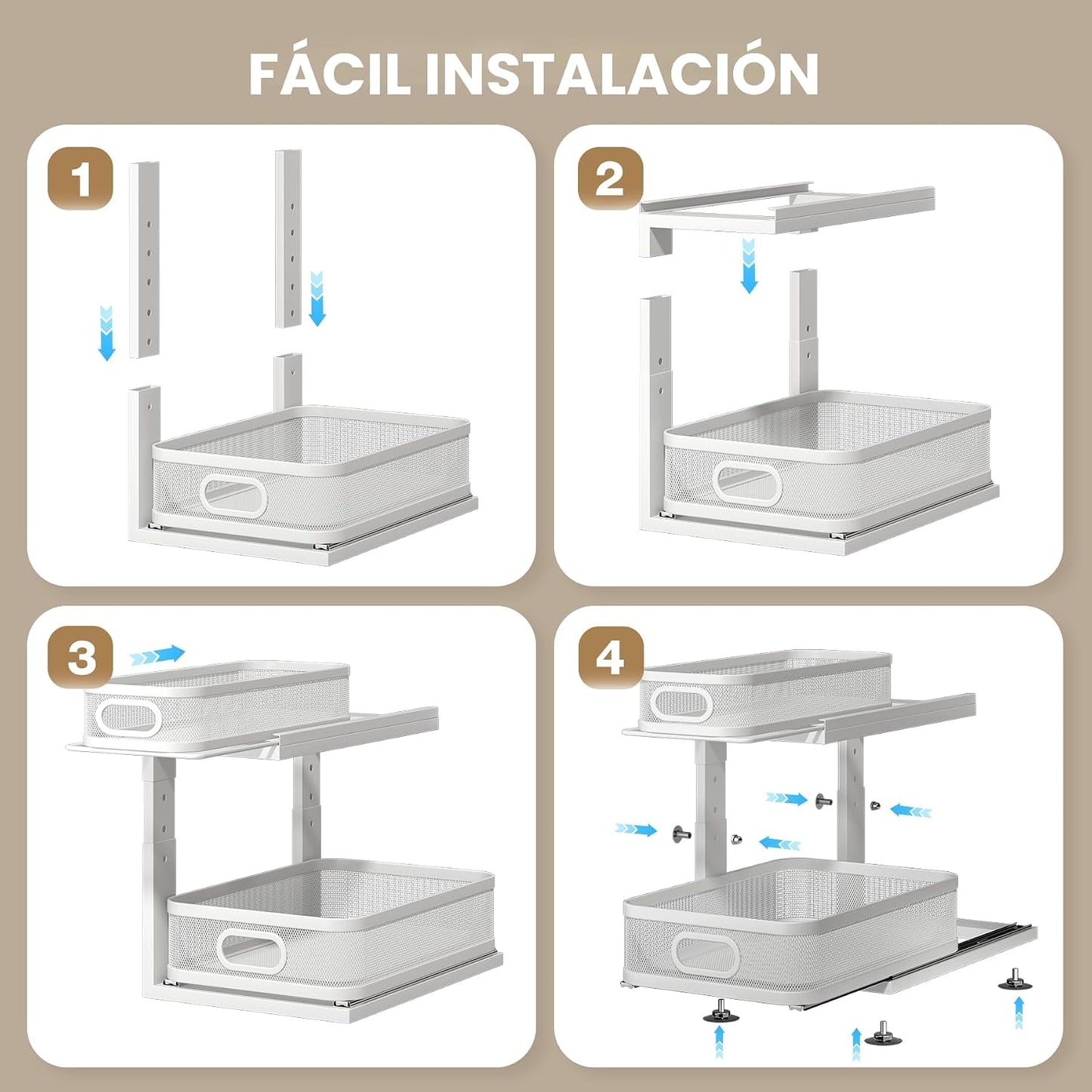 FÁCIL INSTALACIÓN

1

2

3

4