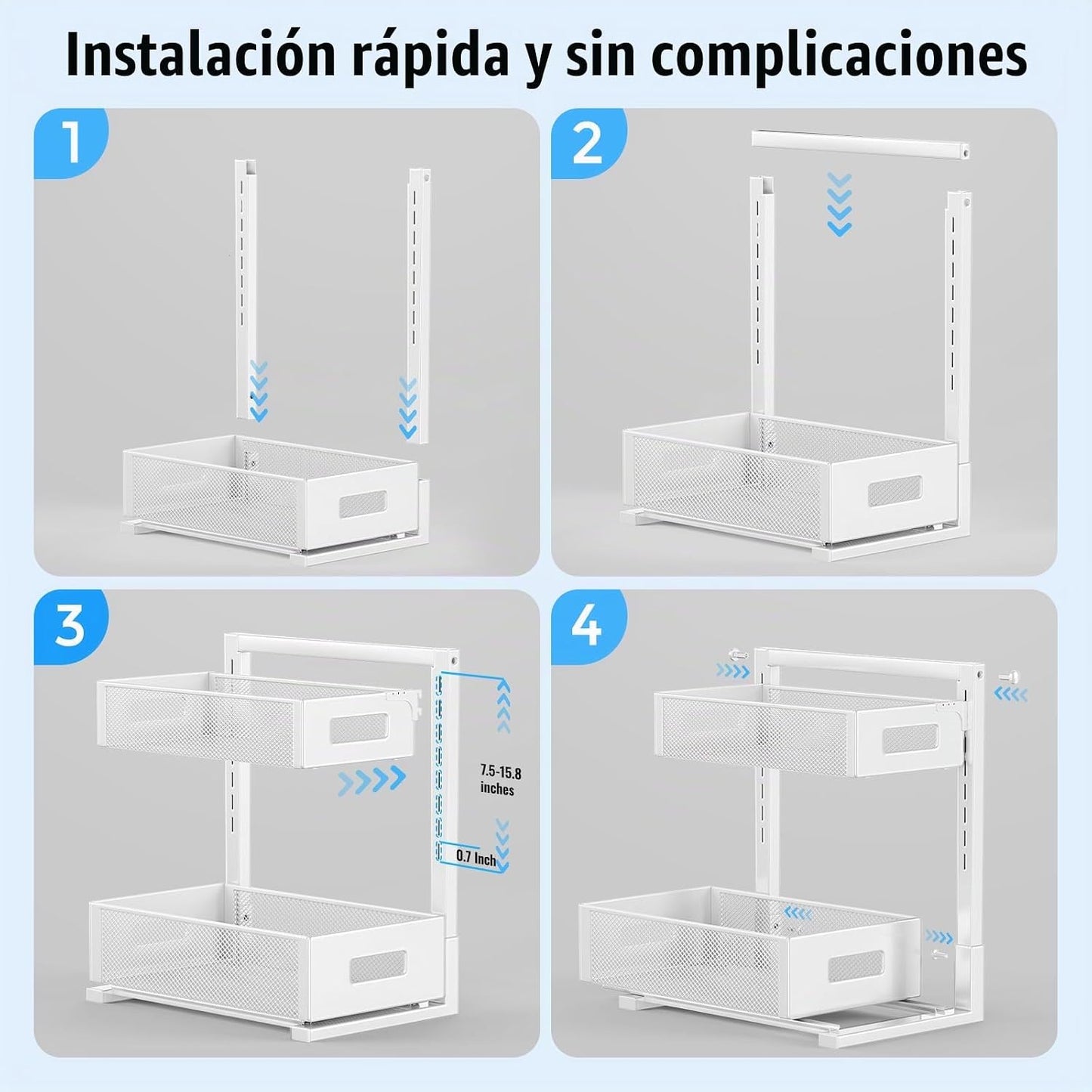 Instalación rápida y sin complicaciones

1

2

3

7.5-15.8 inches

0.7 Inch

4