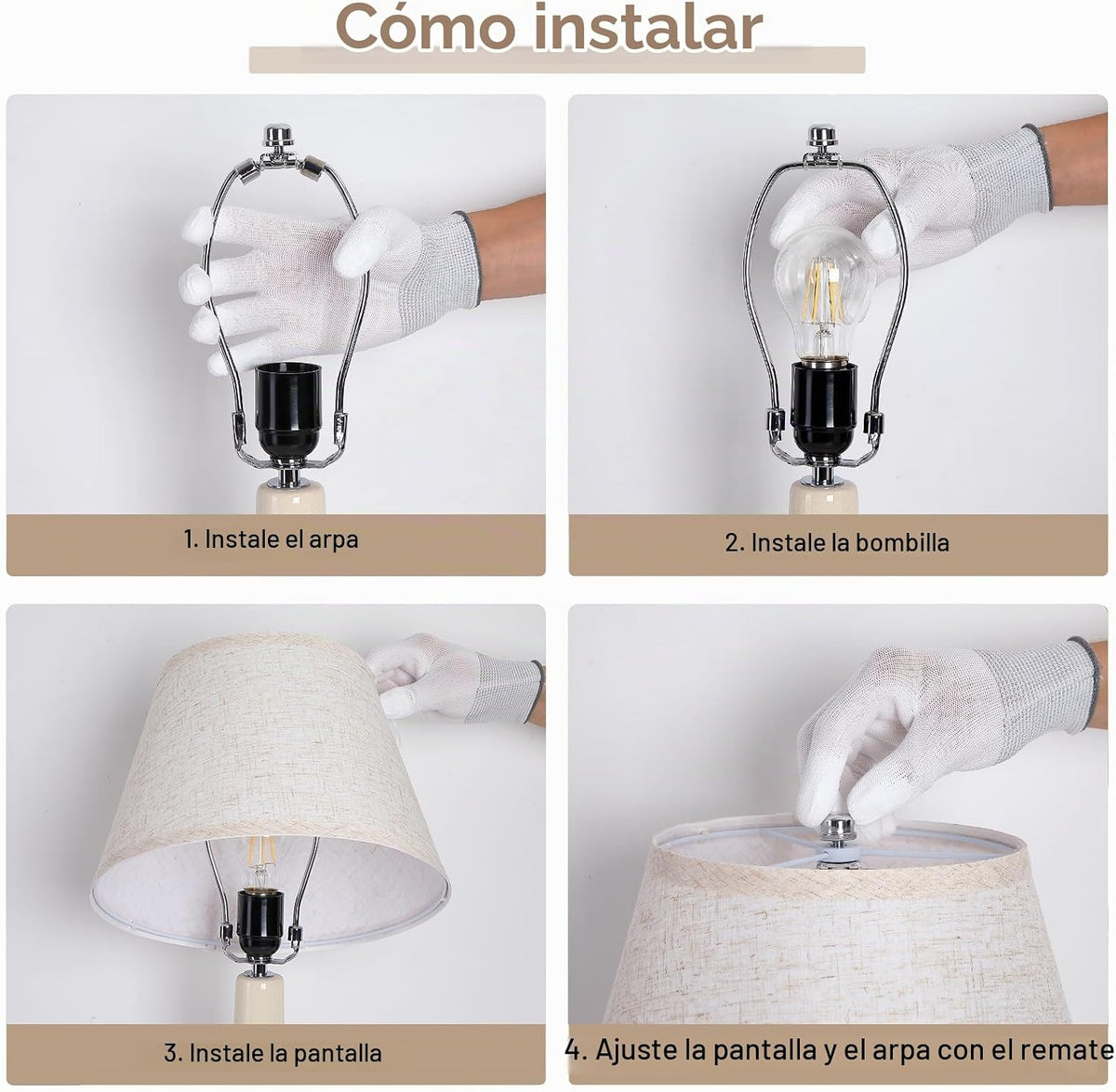 Cómo instalar

1. Instale el arpa

2. Instale la bombilla

3. Instale la pantalla

4. Ajuste la pantalla y el arpa con el remate