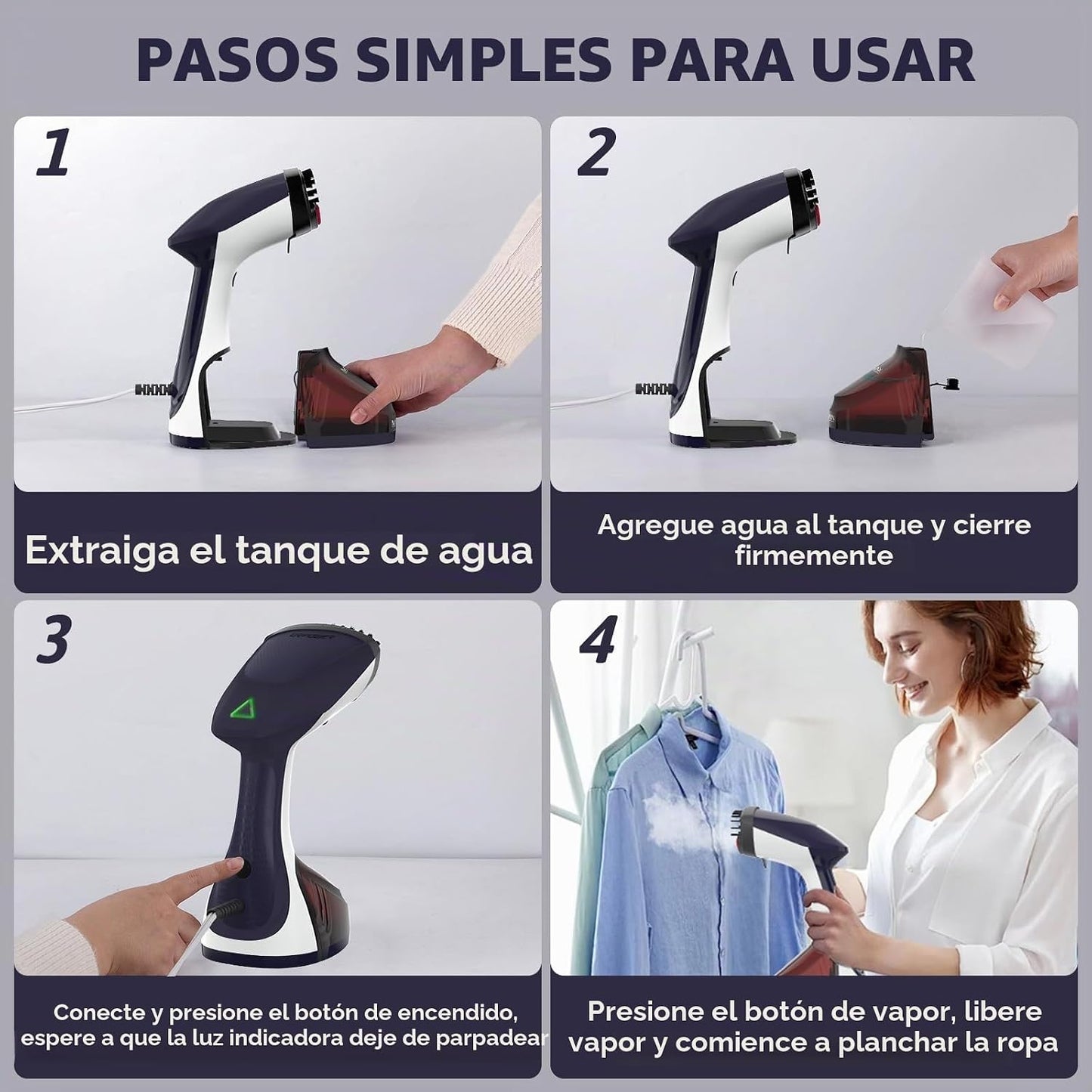 PASOS SIMPLES PARA USAR

1

Extraiga el tanque de agua

2

Agregue agua al tanque y cierre firmemente

3

Conecte y presione el botón de encendido, espere a que la luz indicadora deje de parpadear

4

Presione el botón de vapor, libere vapor y comience a planchar la ropa