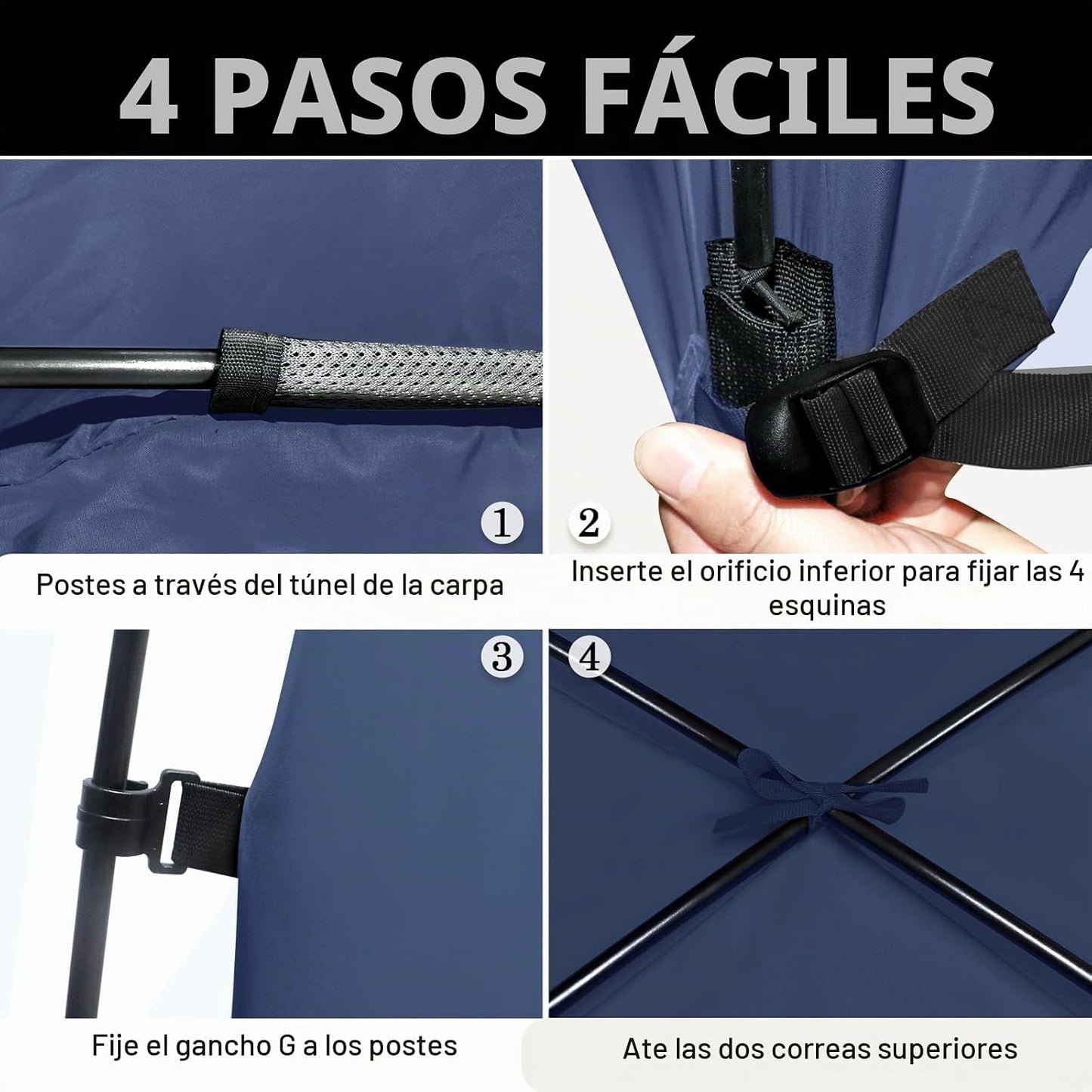 4 PASOS FÁCILES

1

Postes a través del túnel de la carpa

2

Inserte el orificio inferior para fijar las 4 esquinas

3

Fije el gancho G a los postes

4

Ate las dos correas superiores