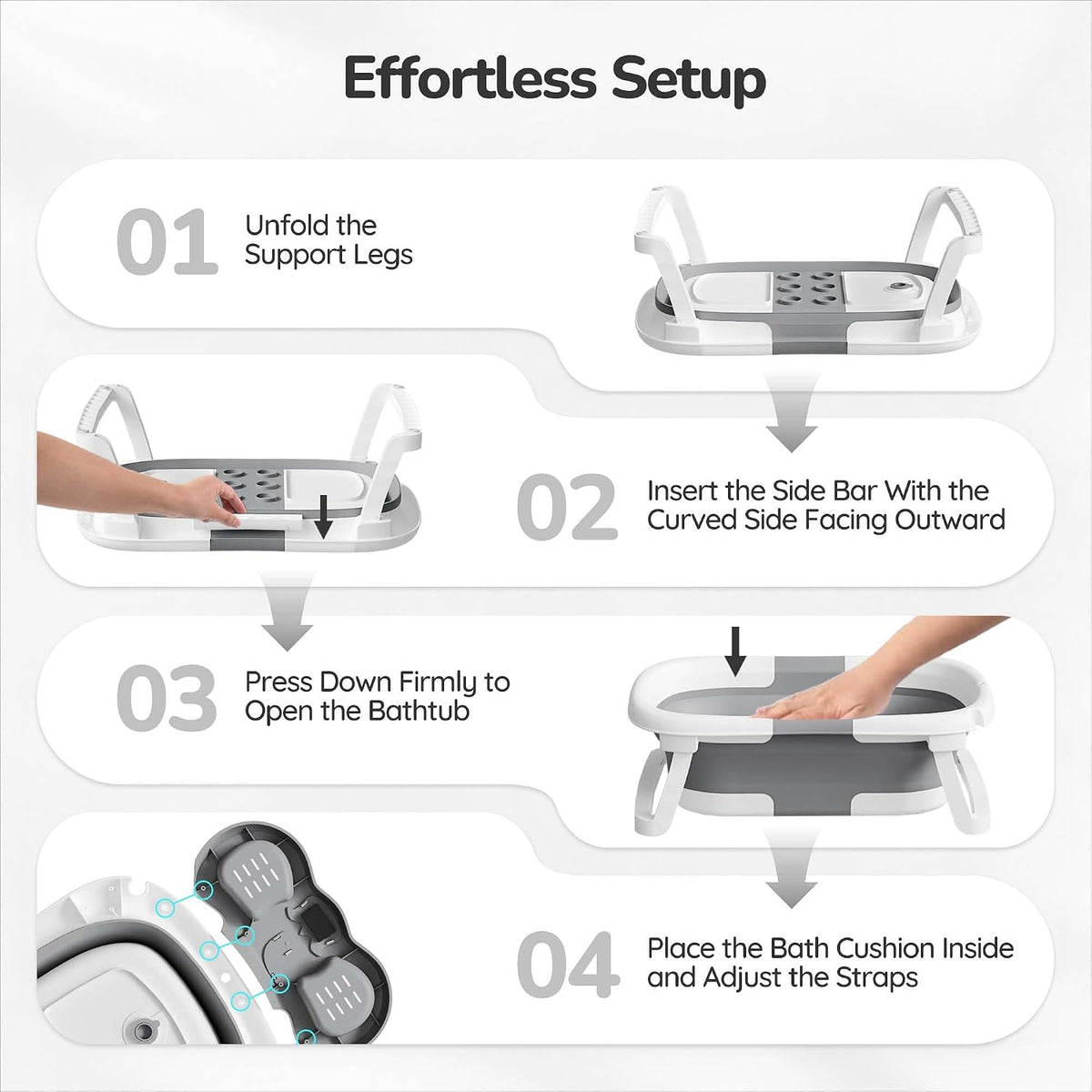 Effortless Setup

01 Unfold the Support Legs

02 Insert the Side Bar With the Curved Side Facing Outward

03 Press Down Firmly to Open the Bathtub

04 Place the Bath Cushion Inside and Adjust the Straps