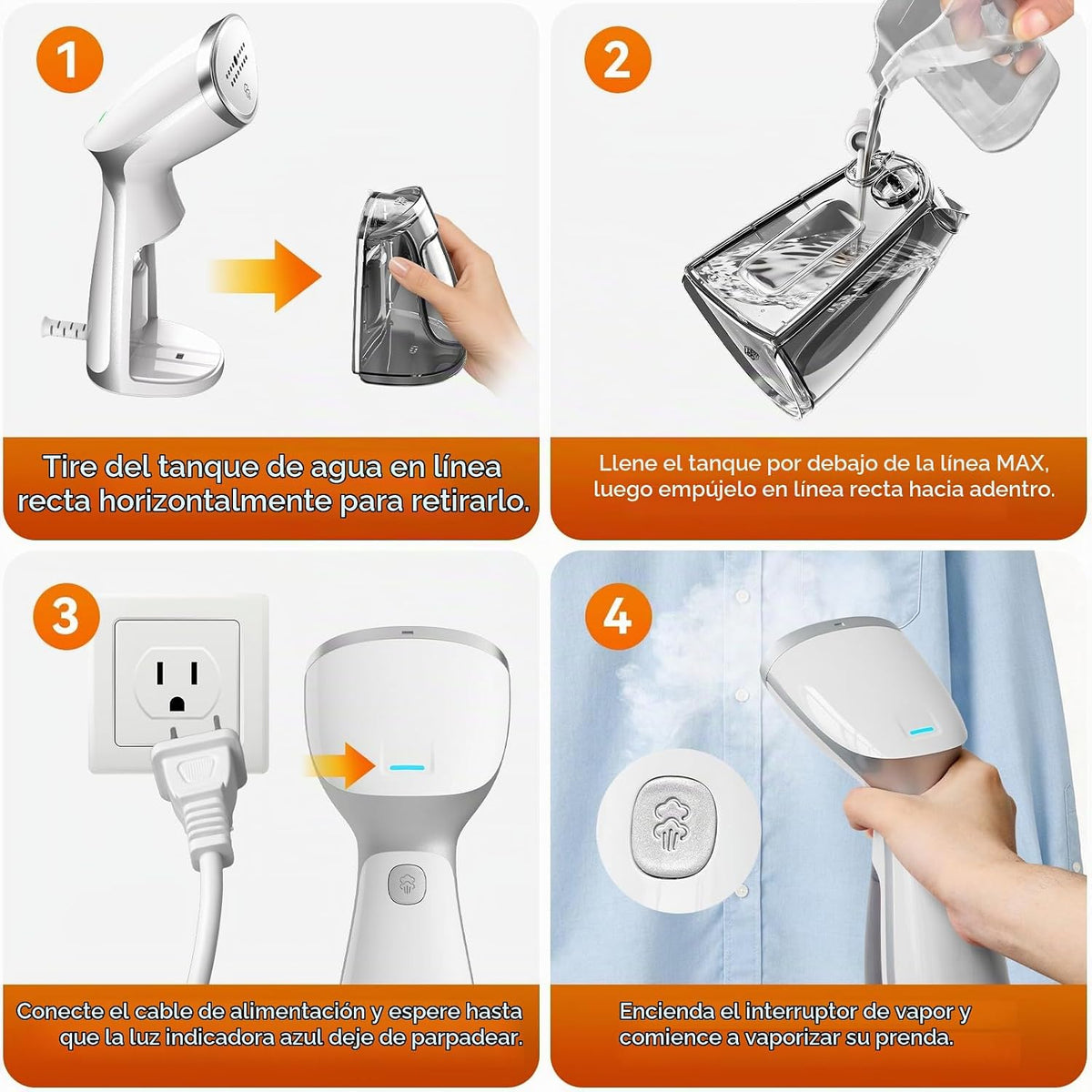 1

Tire del tanque de agua en línea recta horizontalmente para retirarlo.

2

Llene el tanque por debajo de la línea MAX, luego empújelo en línea recta hacia adentro.

3

Conecte el cable de alimentación y espere hasta que la luz indicadora azul deje de parpadear.

4

Encienda el interruptor de vapor y comience a vaporizar su prenda.