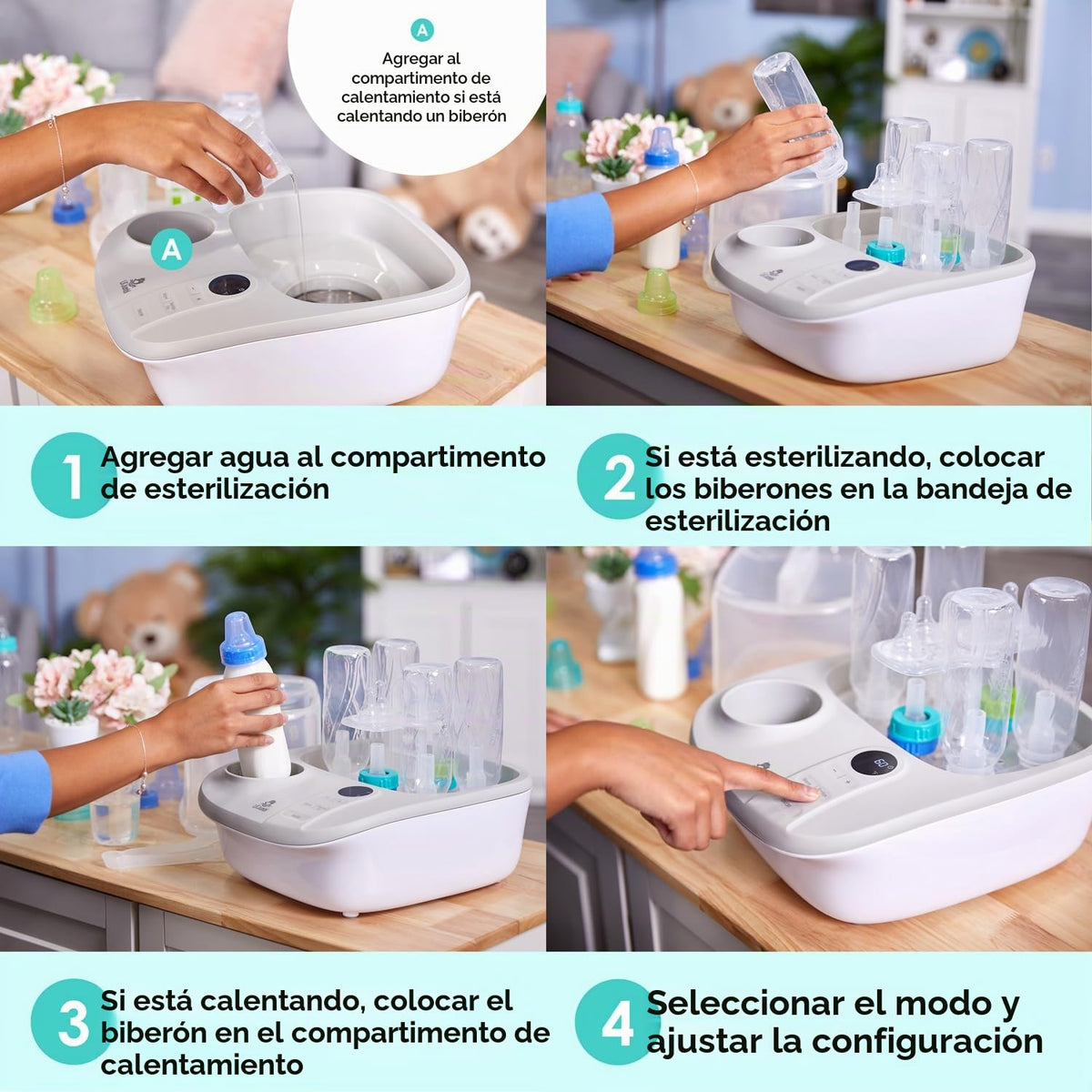 A

Agregar al compartimento de calentamiento si está calentando un biberón

A

1 Agregar agua al compartimento de esterilización

2 Si está esterilizando, colocar los biberones en la bandeja de esterilización

3 Si está calentando, colocar el biberón en el compartimento de calentamiento

4 Seleccionar el modo y ajustar la configuración