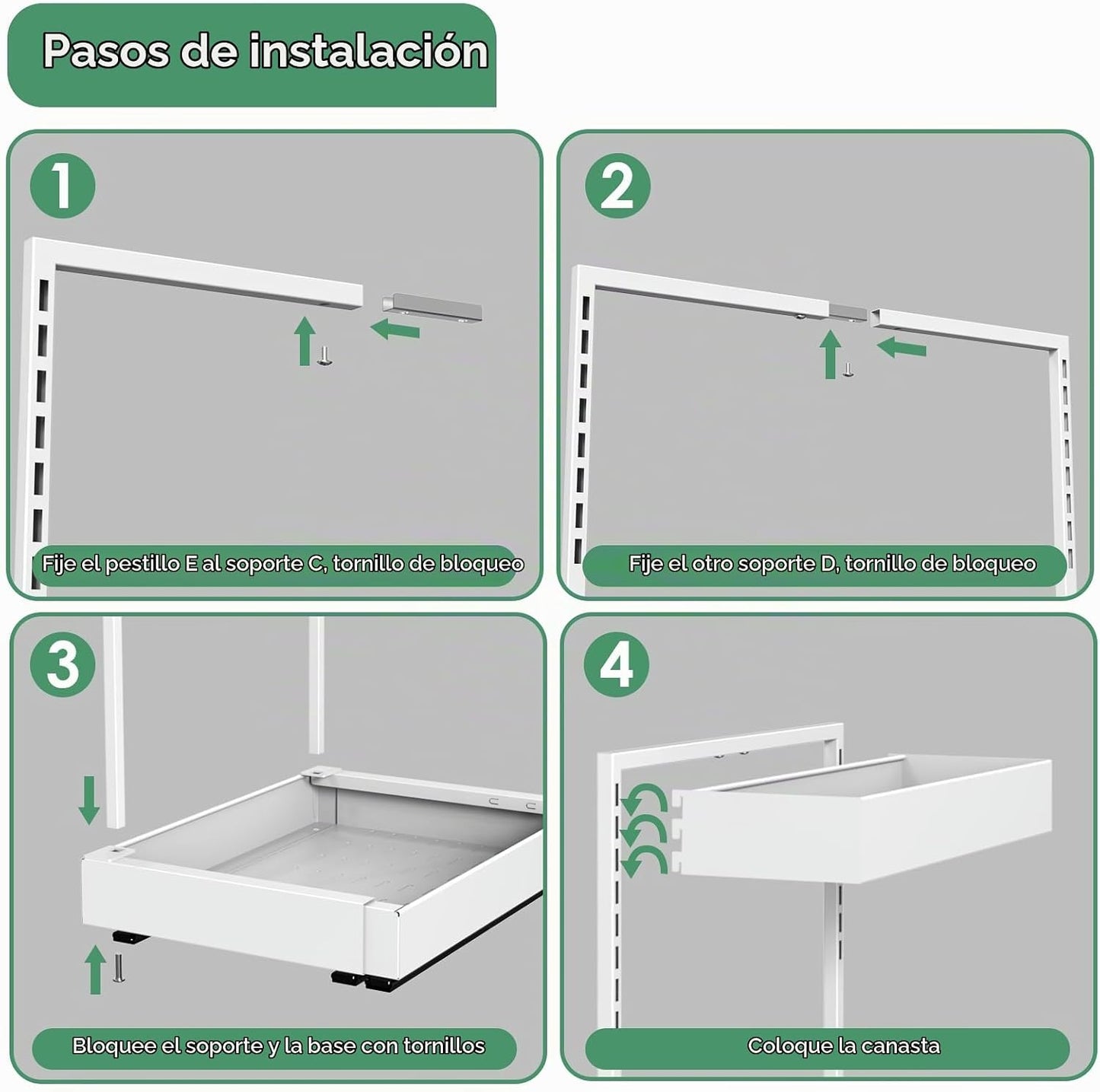 Pasos de instalación

1

Fije el pestillo E al soporte C, tornillo de bloqueo

2

Fije el otro soporte D, tornillo de bloqueo

3

Bloquee el soporte y la base con tornillos

4

Coloque la canasta