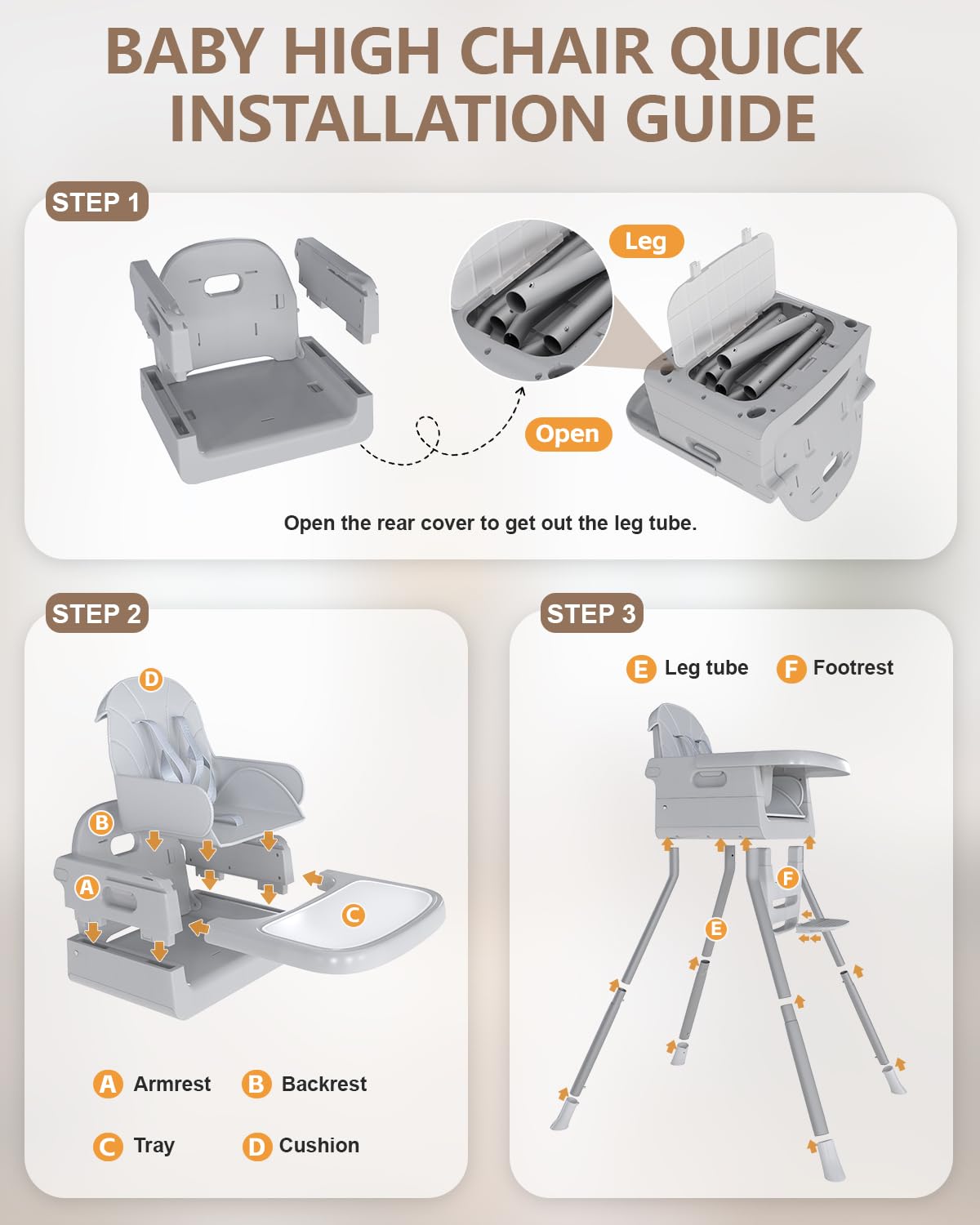 BABY HIGH CHAIR QUICK INSTALLATION GUIDE

STEP 1

Leg

Open

Open the rear cover to get out the leg tube.

STEP 2

D

B

A

C

A Armrest B Backrest

C Tray D Cushion

STEP 3

E Leg tube F Footrest

F

E