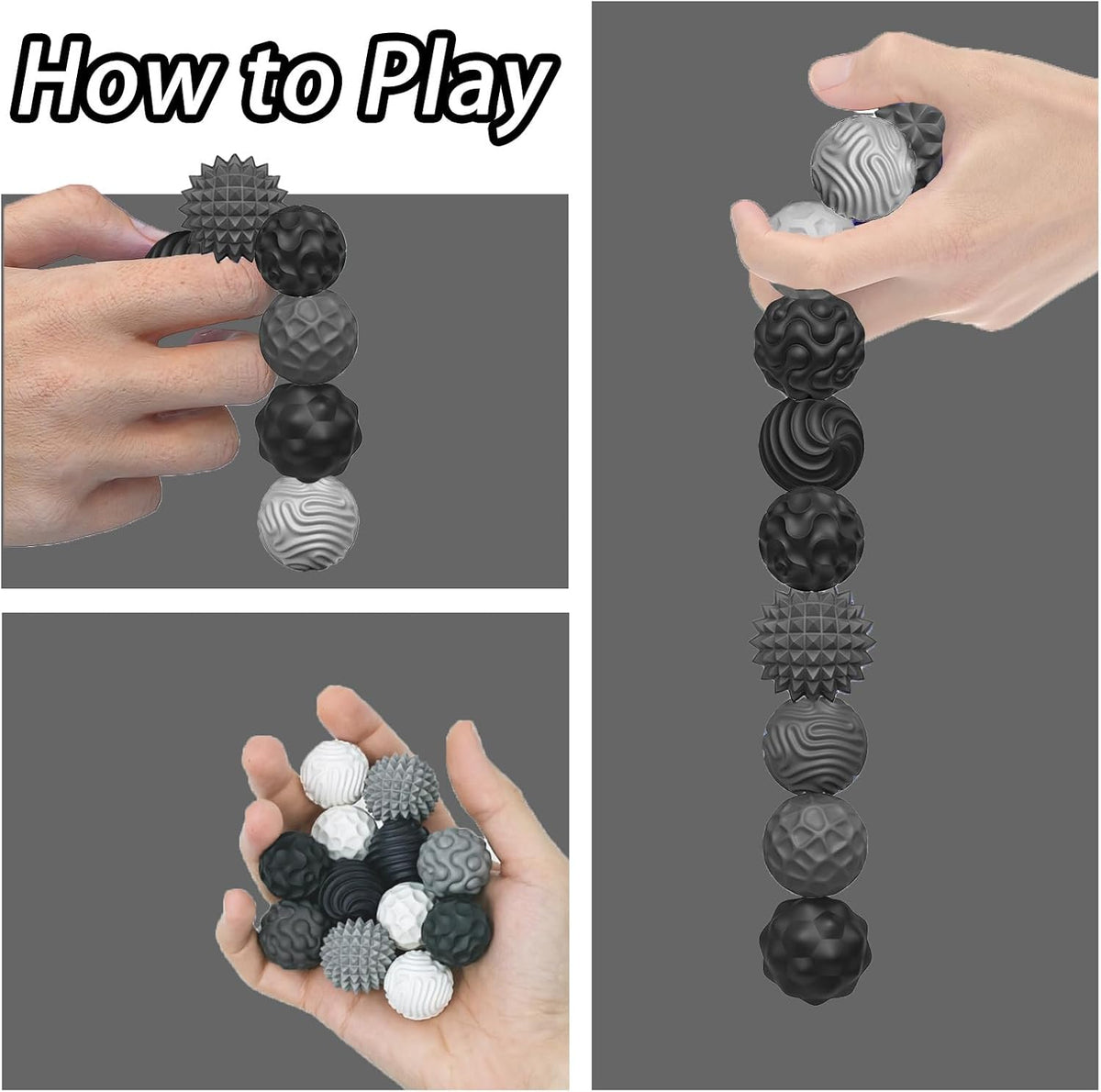 How to Play