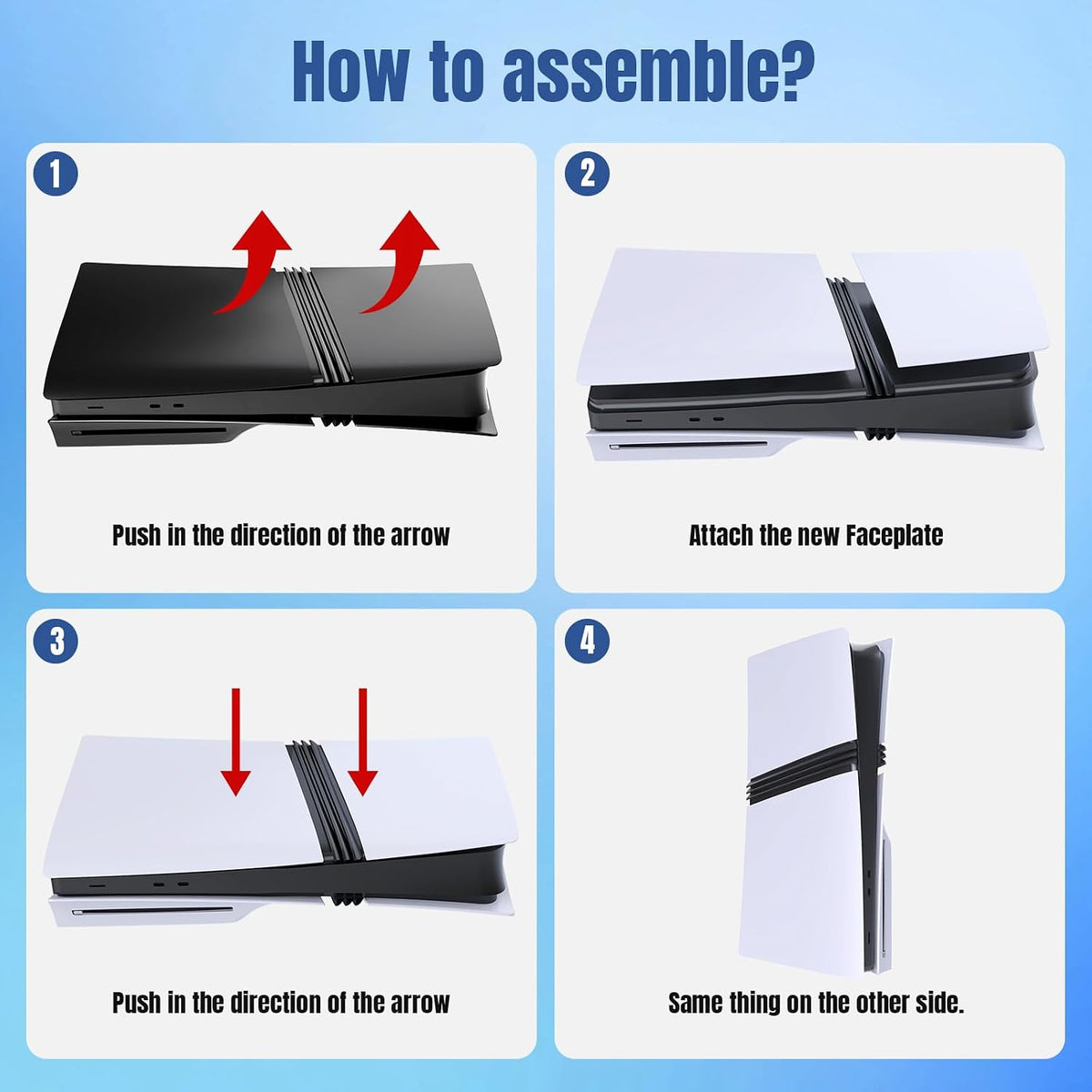 How to assemble?

1

Push in the direction of the arrow

2

Attach the new Faceplate

3

Push in the direction of the arrow

4

Same thing on the other side.