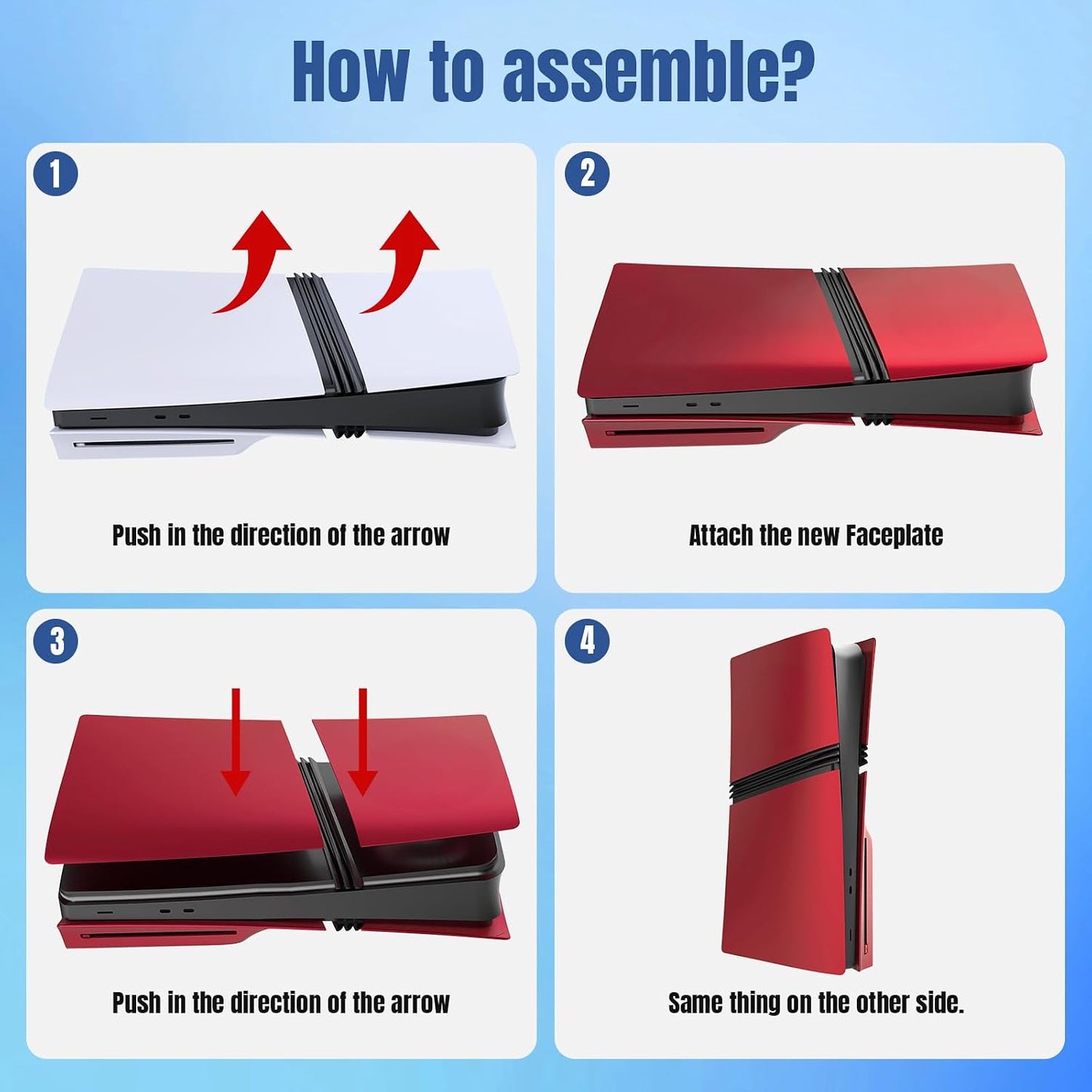 How to assemble?

1

Push in the direction of the arrow

2

Attach the new Faceplate

3

Push in the direction of the arrow

4

Same thing on the other side.