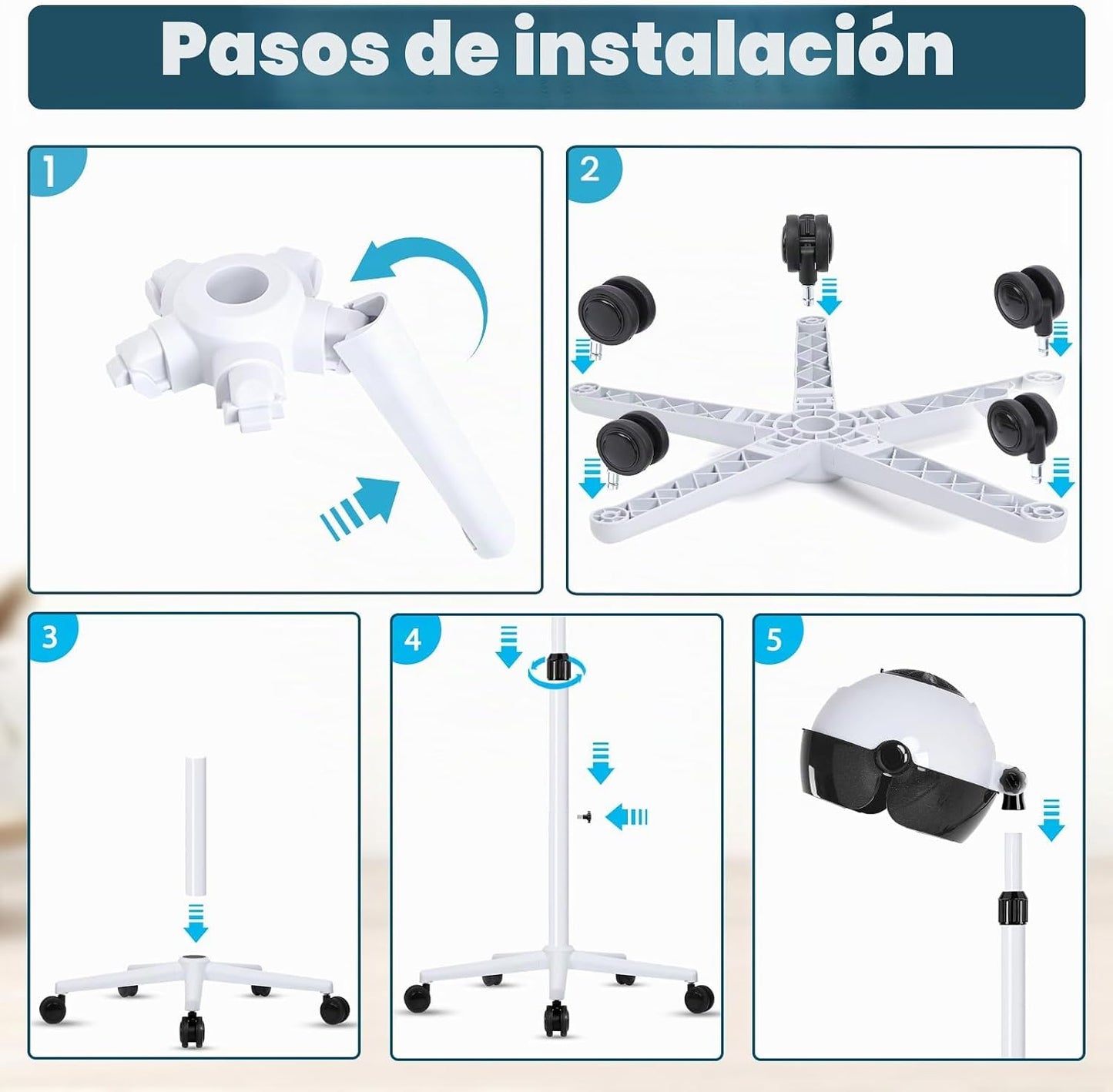 Pasos de instalación

1

2

3

4

5