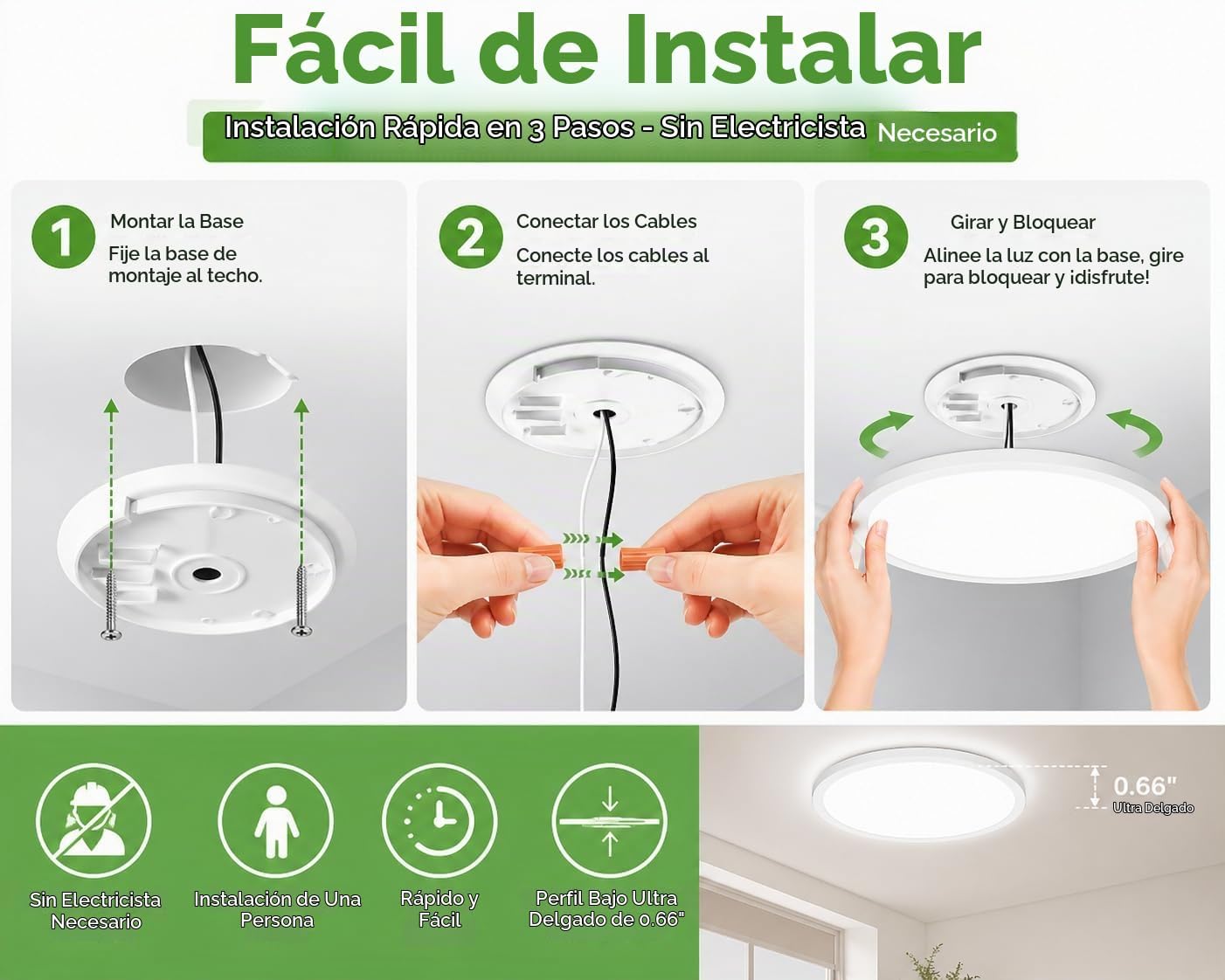 Fácil de Instalar

Instalación Rápida en 3 Pasos - Sin Electricista Necesario

1
Montar la Base
Fije la base de montaje al techo.

2
Conectar los Cables
Conecte los cables al terminal.

3
Girar y Bloquear
Alinee la luz con la base, gire para bloquear y ¡disfrute!

Sin Electricista Necesario

Instalación de Una Persona

Rápido y Fácil

Perfil Bajo Ultra Delgado de 0.66"

0.66"
Ultra Delgado