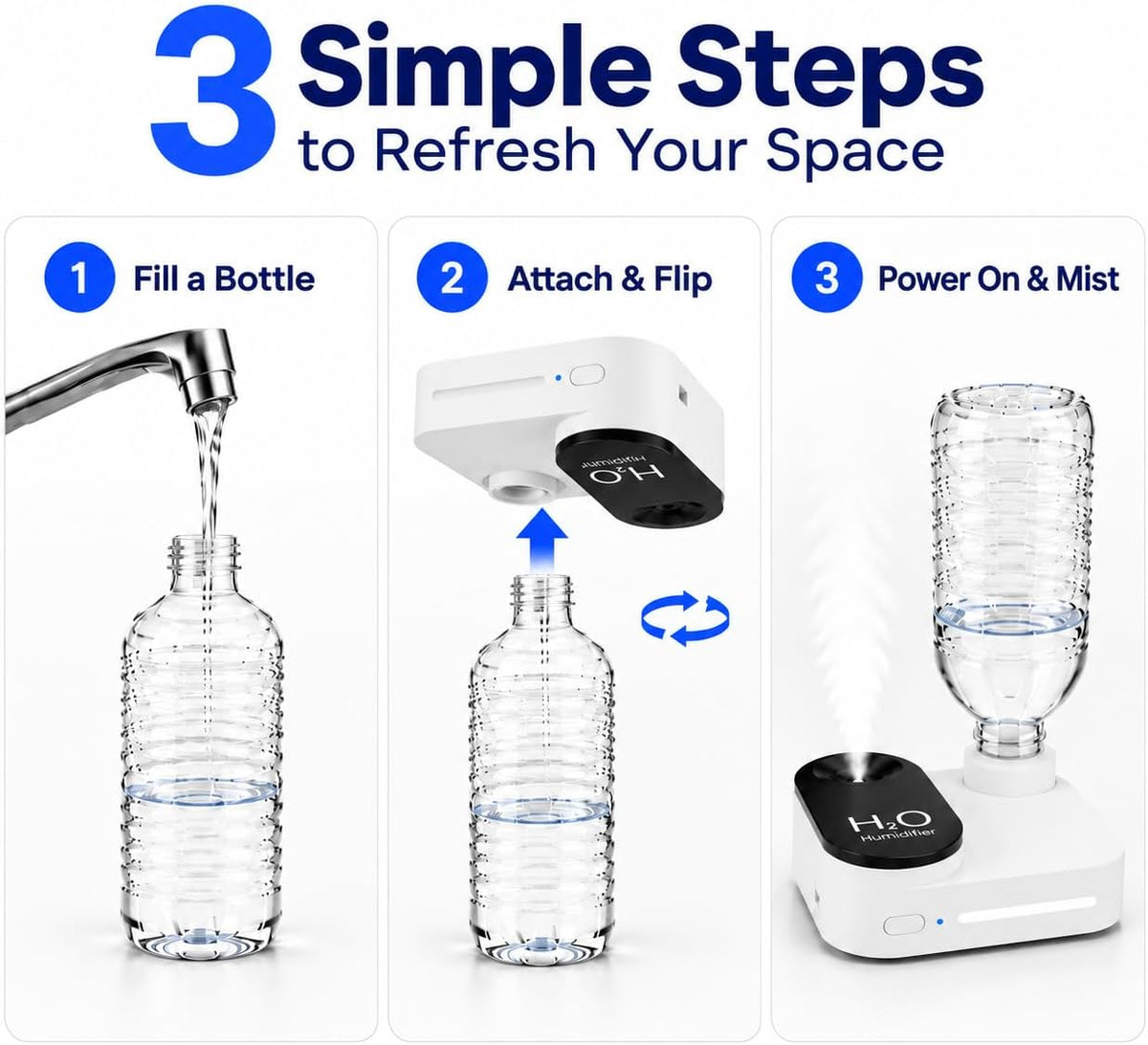 3 Simple Steps
to Refresh Your Space

1 Fill a Bottle

2 Attach & Flip

$H_2O$
Humidifier

3 Power On & Mist

$H_2O$
Humidifier