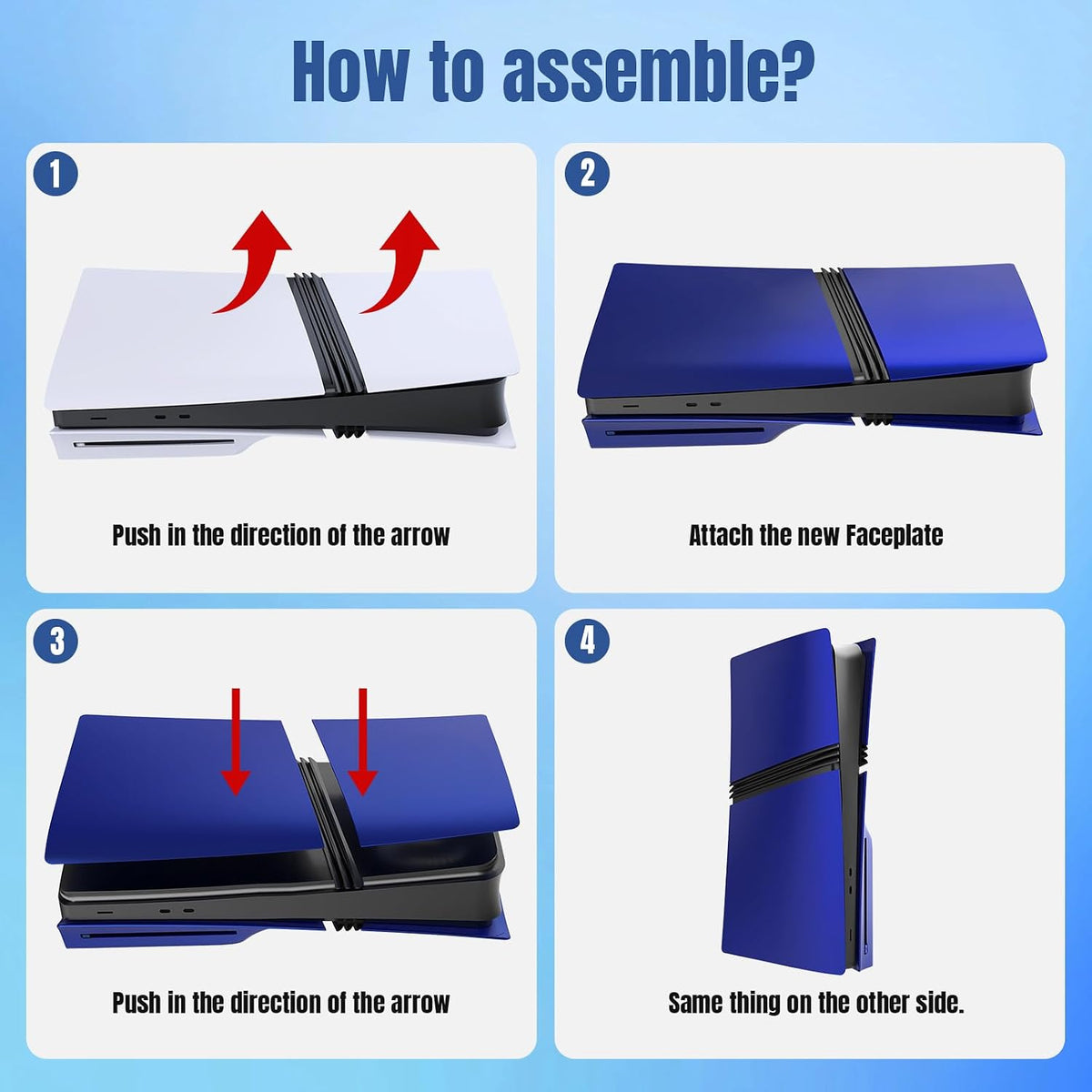 How to assemble?

1

Push in the direction of the arrow

2

Attach the new Faceplate

3

Push in the direction of the arrow

4

Same thing on the other side.